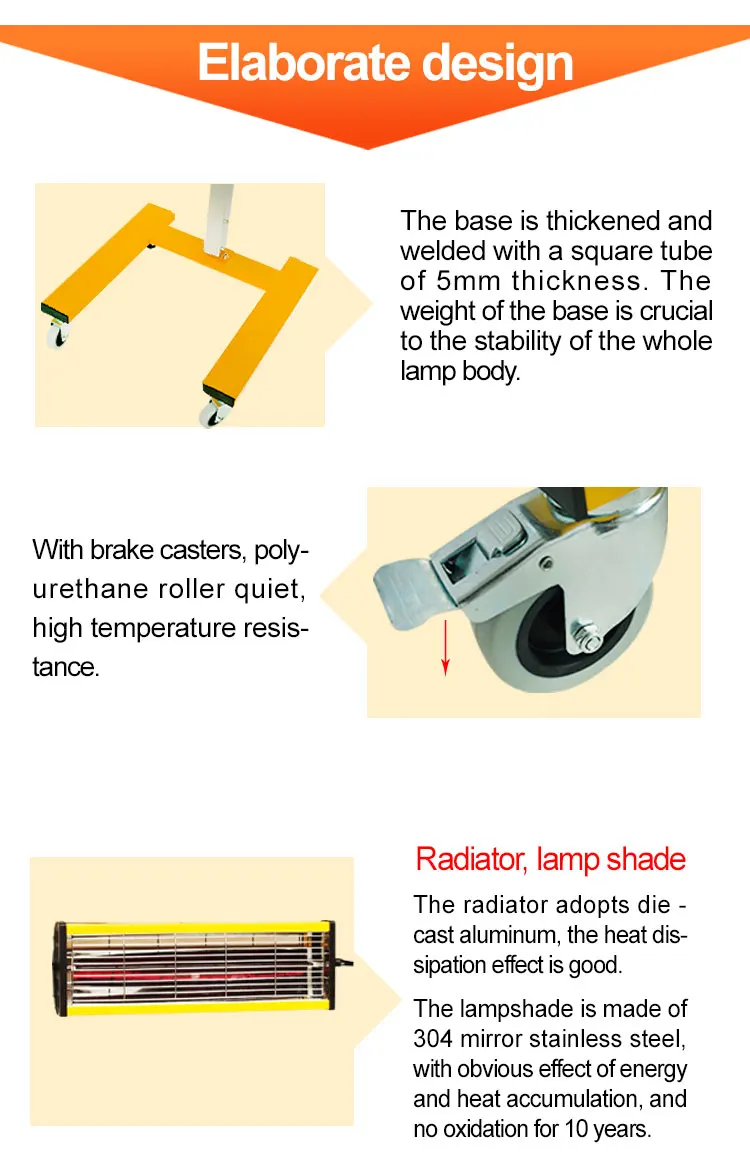 Elaborate design

The base is thickened and welded with a square tube of 5mm thickness. The weight of the base is crucial to the stability of the whole lamp body.

With brake casters, polyurethane roller quiet, high temperature resistance.

Radiator, lamp shade

The radiator adopts die - cast aluminum, the heat dissipation effect is good.

The lampshade is made of 304 mirror stainless steel, with obvious effect of energy and heat accumulation, and no oxidation for 10 years.