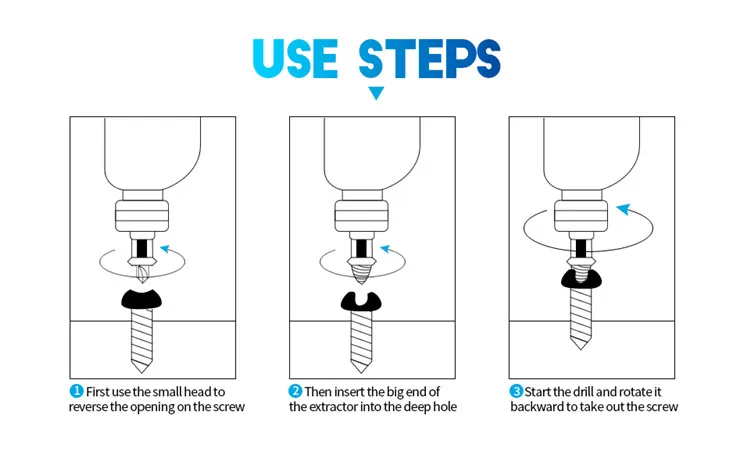 USE STEPS

1 First use the small head to reverse the opening on the screw

2 Then insert the big end of the extractor into the deep hole

3 Start the drill and rotate it backward to take out the screw