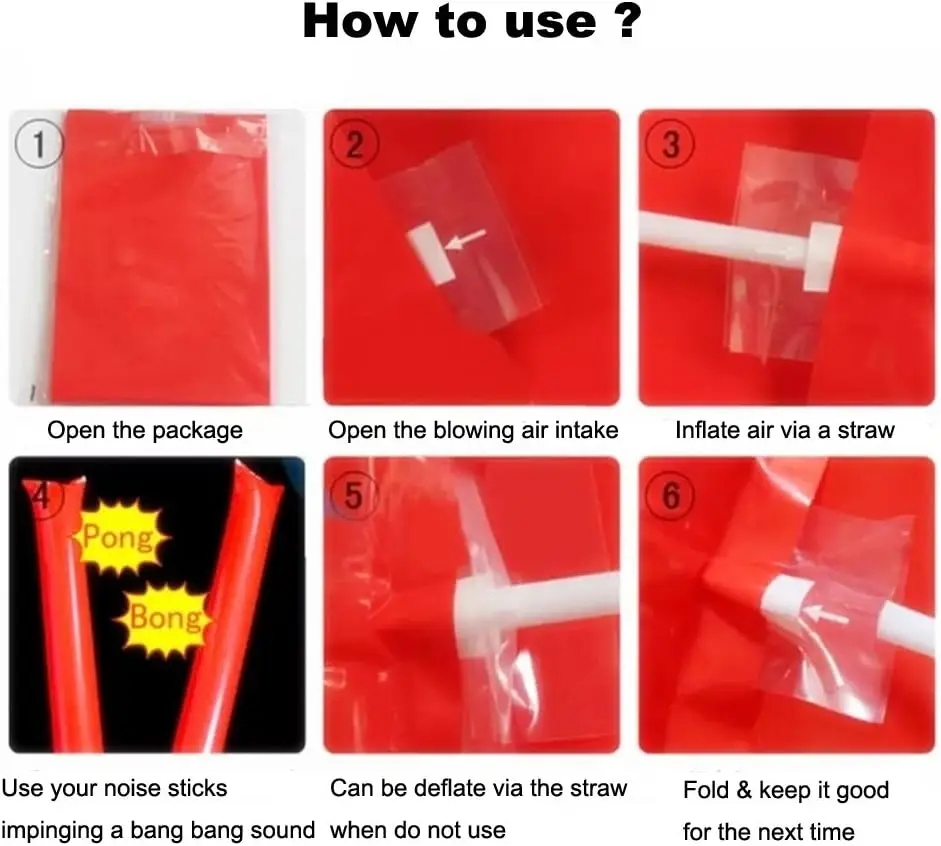 How to use ?

1

Open the package

2

Open the blowing air intake

3

Inflate air via a straw

4

Pong

Bong

Use your noise sticks impinging a bang bang sound

5

Can be deflate via the straw when do not use

6

Fold & keep it good for the next time