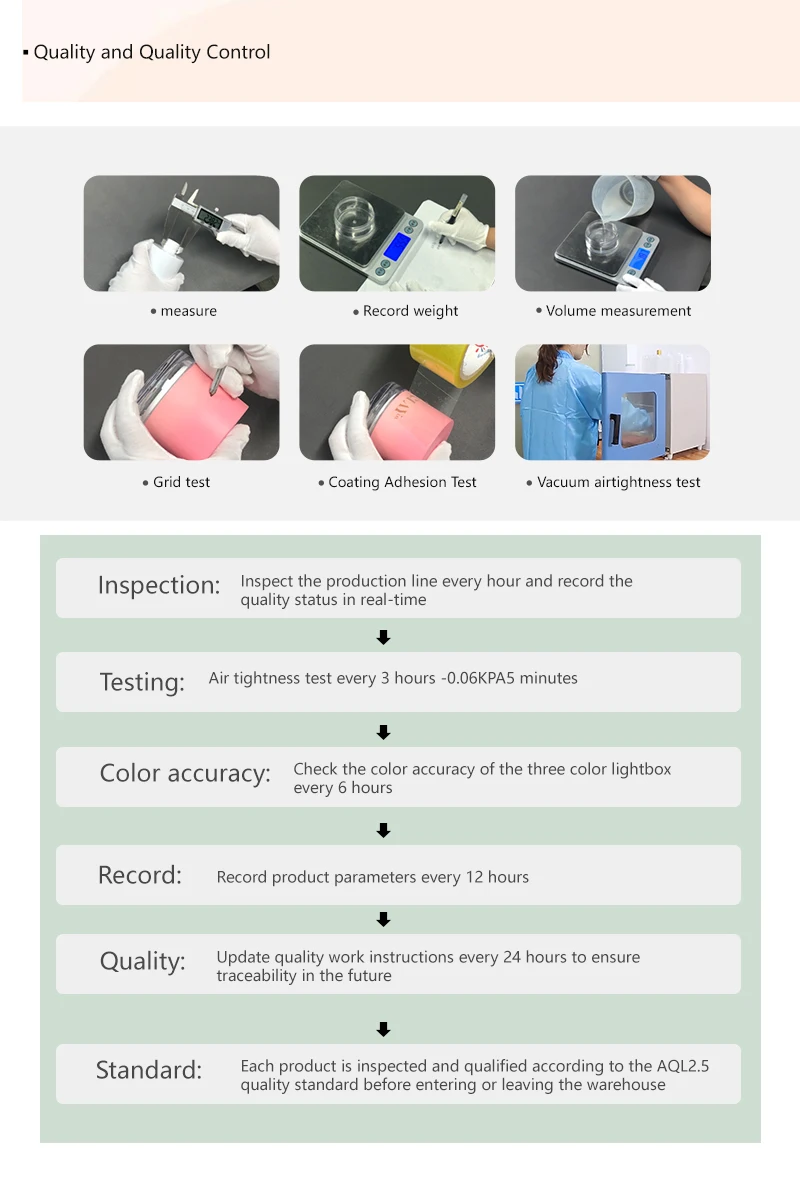 ▪ Quality and Quality Control

• measure

• Record weight

• Volume measurement

• Grid test

• Coating Adhesion Test

• Vacuum airtightness test

Inspection: Inspect the production line every hour and record the quality status in real-time

Testing: Air tightness test every 3 hours -0.06KPA5 minutes

Color accuracy: Check the color accuracy of the three color lightbox every 6 hours

Record: Record product parameters every 12 hours

Quality: Update quality work instructions every 24 hours to ensure traceability in the future

Standard: Each product is inspected and qualified according to the AQL2.5 quality standard before entering or leaving the warehouse