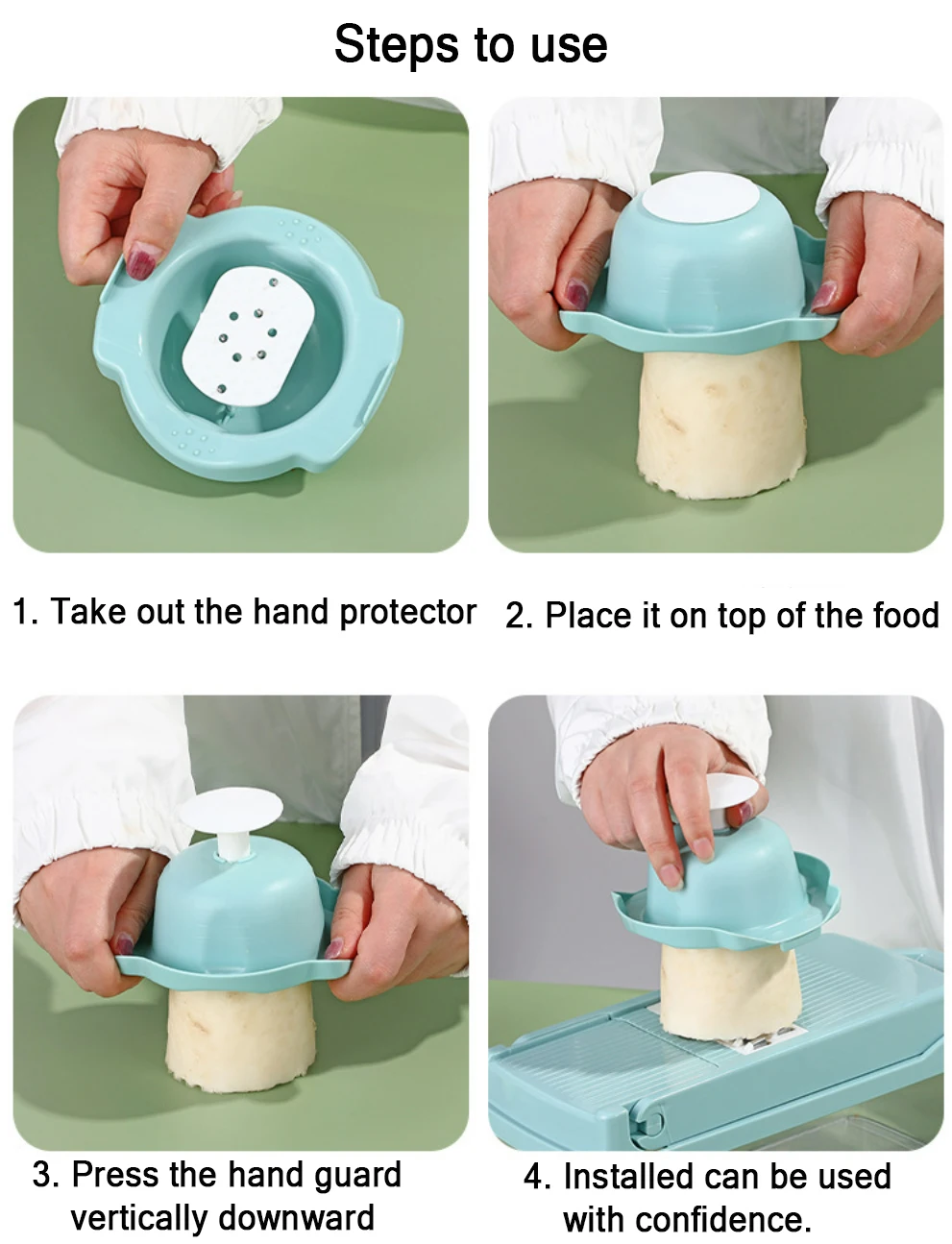 Steps to use

1. Take out the hand protector

2. Place it on top of the food

3. Press the hand guard vertically downward

4. Installed can be used with confidence.