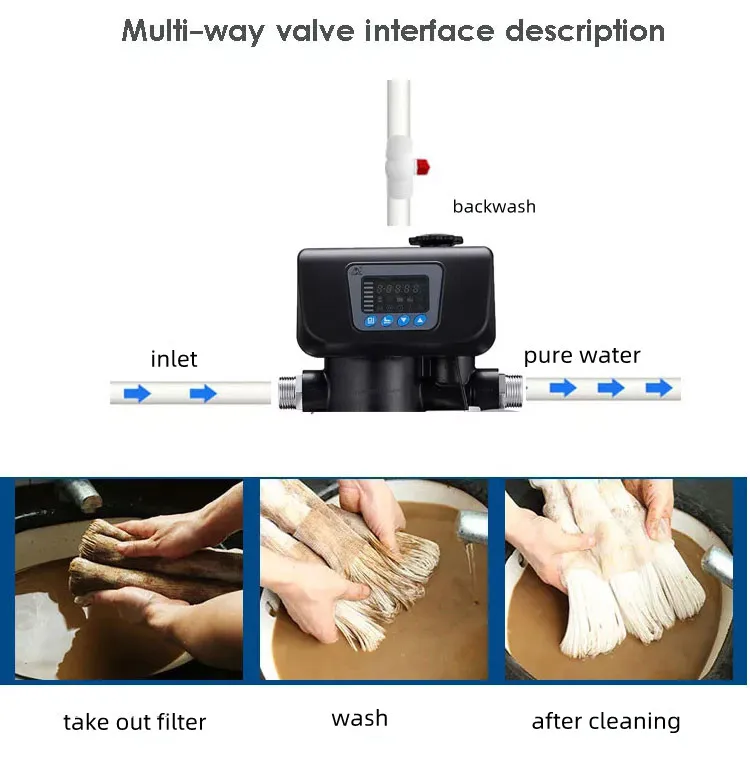 Multi-way valve interface description

backwash

inlet

pure water

take out filter

wash

after cleaning