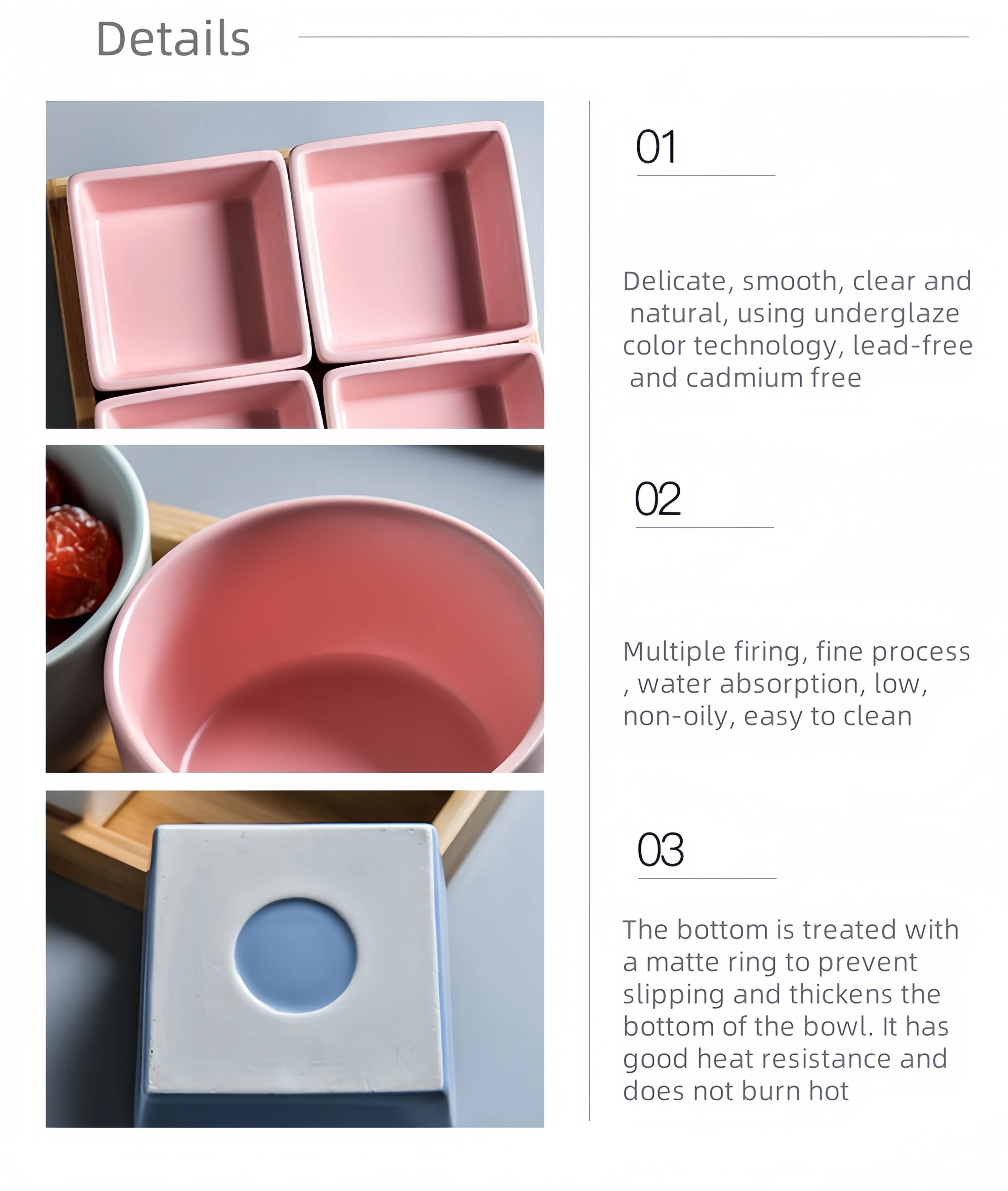 Details

01

Delicate, smooth, clear and natural, using underglaze color technology, lead-free and cadmium free

02

Multiple firing, fine process , water absorption, low, non-oily, easy to clean

03

The bottom is treated with a matte ring to prevent slipping and thickens the bottom of the bowl. It has good heat resistance and does not burn hot