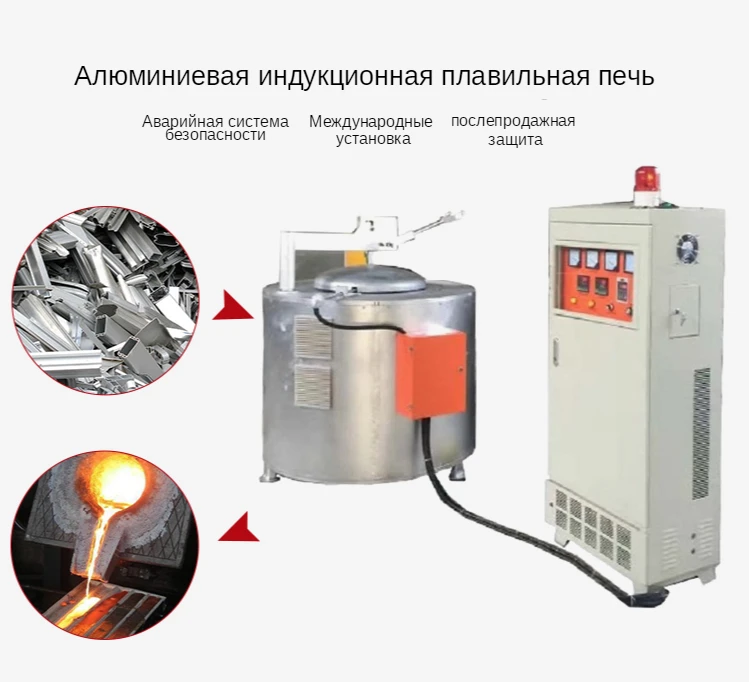 Алюминиевая индукционная плавильная печь

Аварийная система безопасности

Международные установка

послепродажная защита