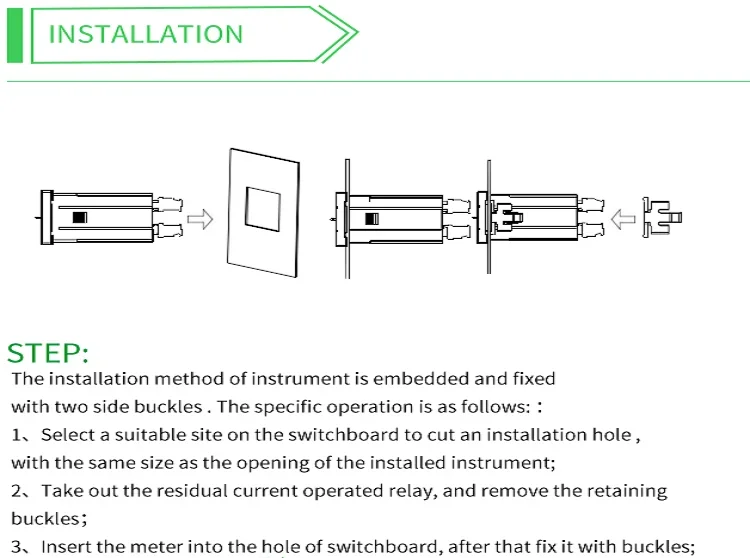 INSTALLATION

STEP:

The installation method of instrument is embedded and fixed with two side buckles . The specific operation is as follows: :

1、Select a suitable site on the switchboard to cut an installation hole , with the same size as the opening of the installed instrument;

2、Take out the residual current operated relay, and remove the retaining buckles;

3、Insert the meter into the hole of switchboard, after that fix it with buckles;