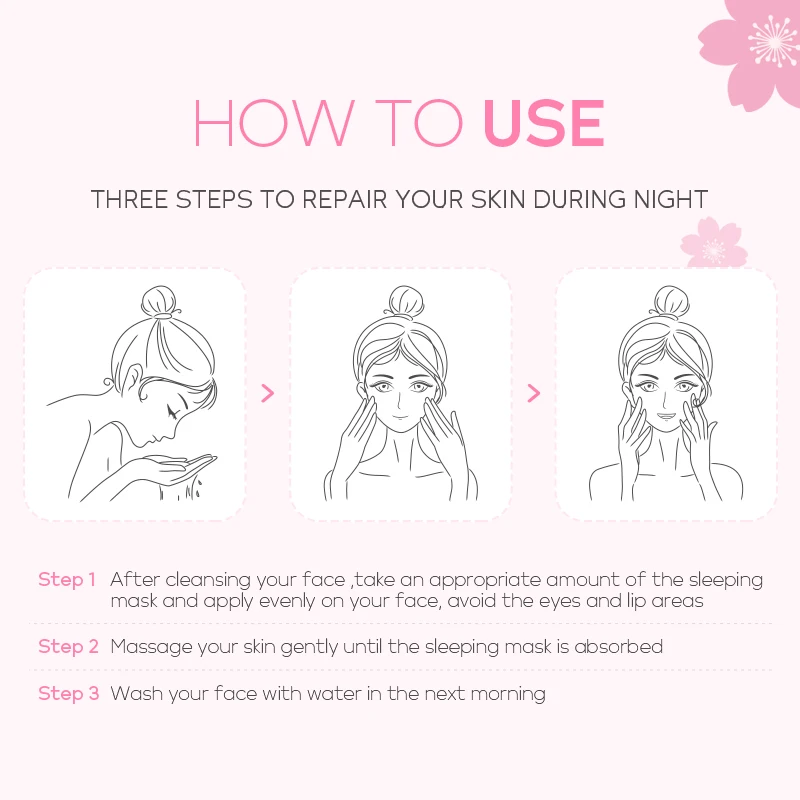 HOW TO USE

THREE STEPS TO REPAIR YOUR SKIN DURING NIGHT

Step 1 After cleansing your face ,take an appropriate amount of the sleeping mask and apply evenly on your face, avoid the eyes and lip areas

Step 2 Massage your skin gently until the sleeping mask is absorbed

Step 3 Wash your face with water in the next morning