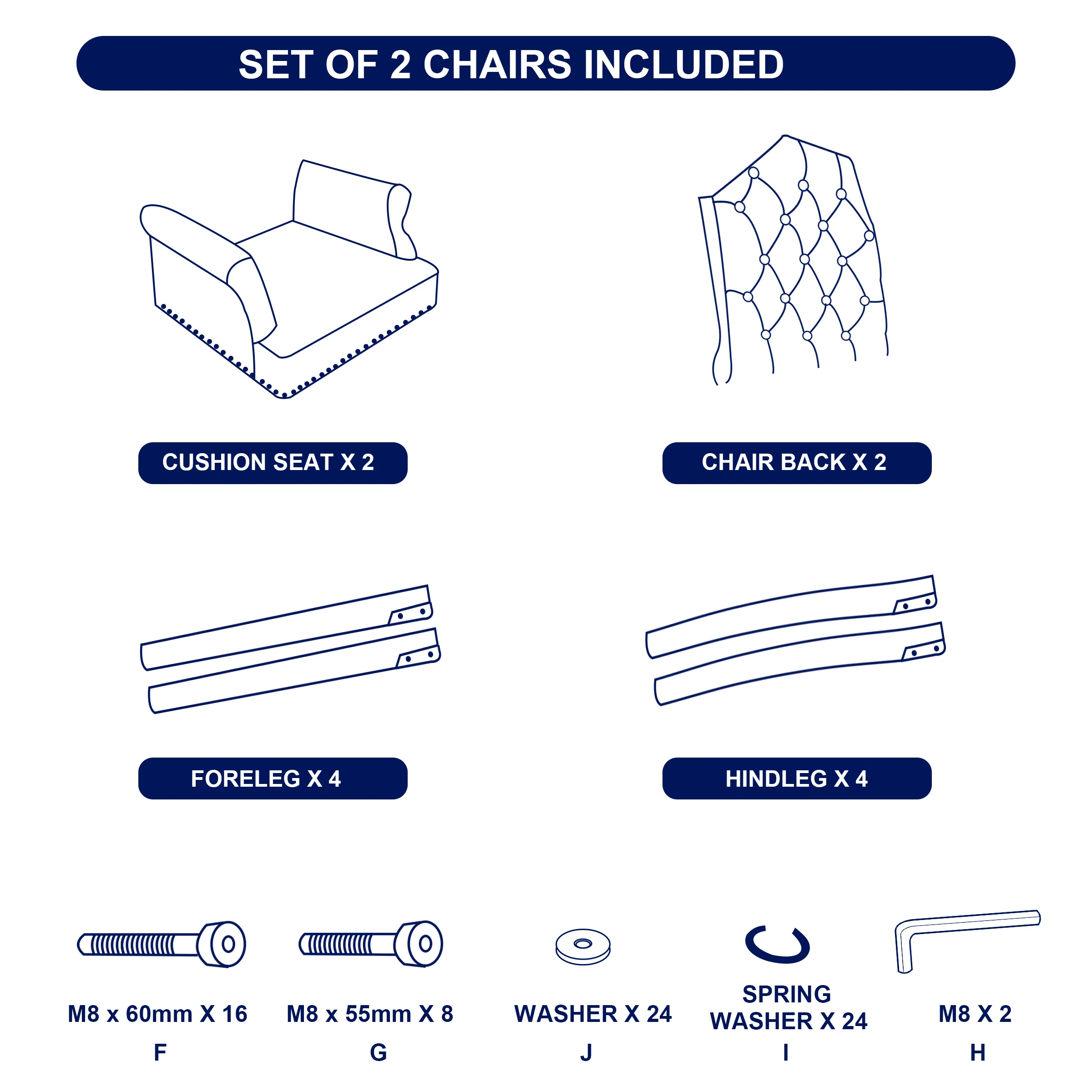 SET OF 2 CHAIRS INCLUDED

CUSHION SEAT X 2

CHAIR BACK X 2

FORELEG X 4

HINDLEG X 4

M8 x 60mm X 16
F

M8 x 55mm X 8
G

WASHER X 24
J

SPRING WASHER X 24
I

M8 X 2
H