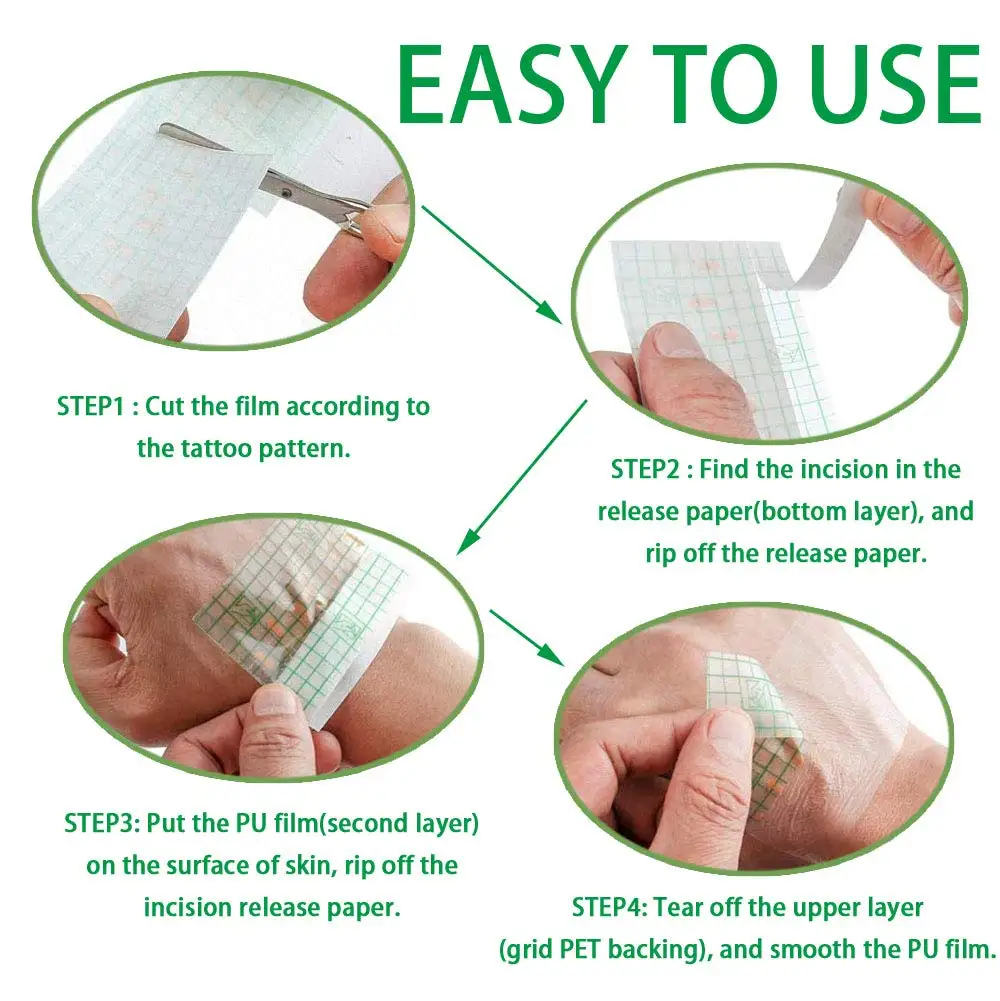 EASY TO USE

STEP1 : Cut the film according to the tattoo pattern.

STEP2 : Find the incision in the release paper(bottom layer), and rip off the release paper.

STEP3: Put the PU film(second layer) on the surface of skin, rip off the incision release paper.

STEP4: Tear off the upper layer (grid PET backing), and smooth the PU film.