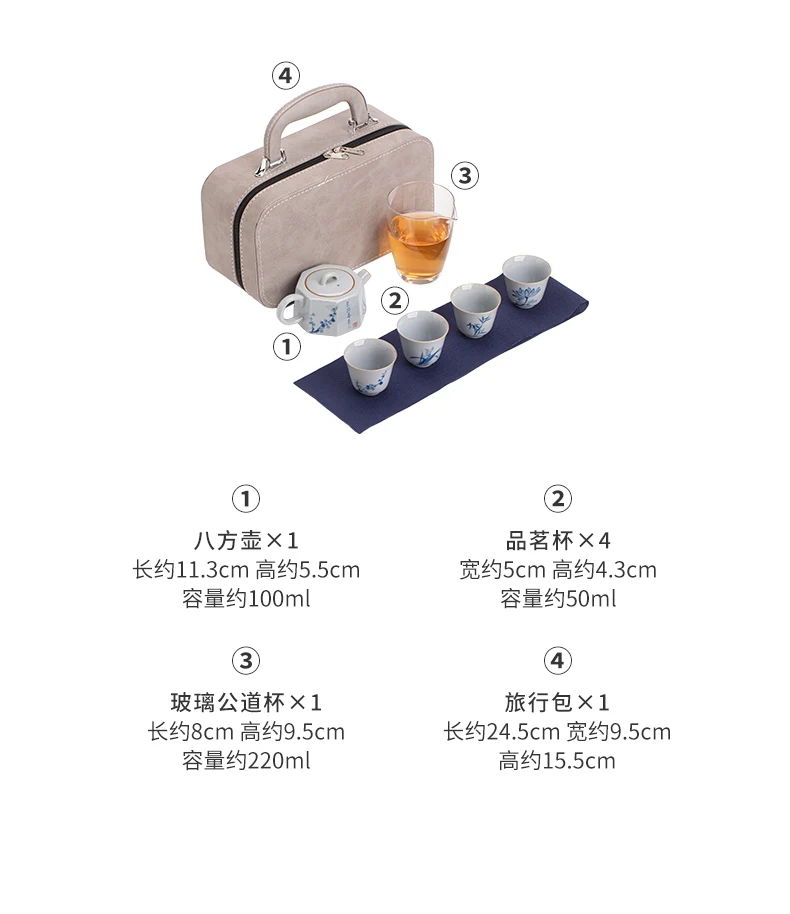 ④

③

②

①

①
八方壶×1
长约11.3cm 高约5.5cm
容量约100ml

②
品茗杯×4
宽约5cm 高约4.3cm
容量约50ml

③
玻璃公道杯×1
长约8cm 高约9.5cm
容量约220ml

④
旅行包×1
长约24.5cm 宽约9.5cm
高约15.5cm