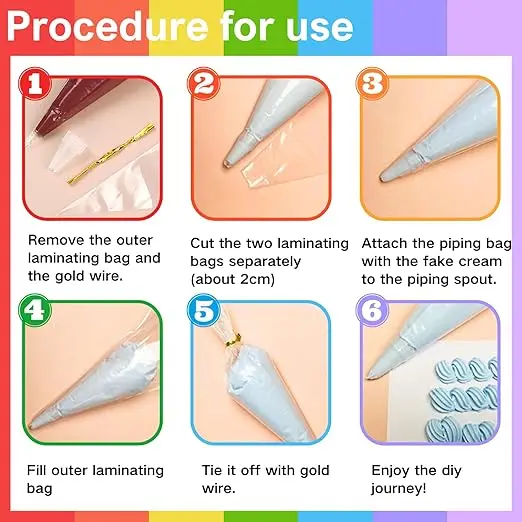 Procedure for use

1

Remove the outer laminating bag and the gold wire.

2

Cut the two laminating bags separately (about 2cm)

3

Attach the piping bag with the fake cream to the piping spout.

4

Fill outer laminating bag

5

Tie it off with gold wire.

6

Enjoy the diy journey!