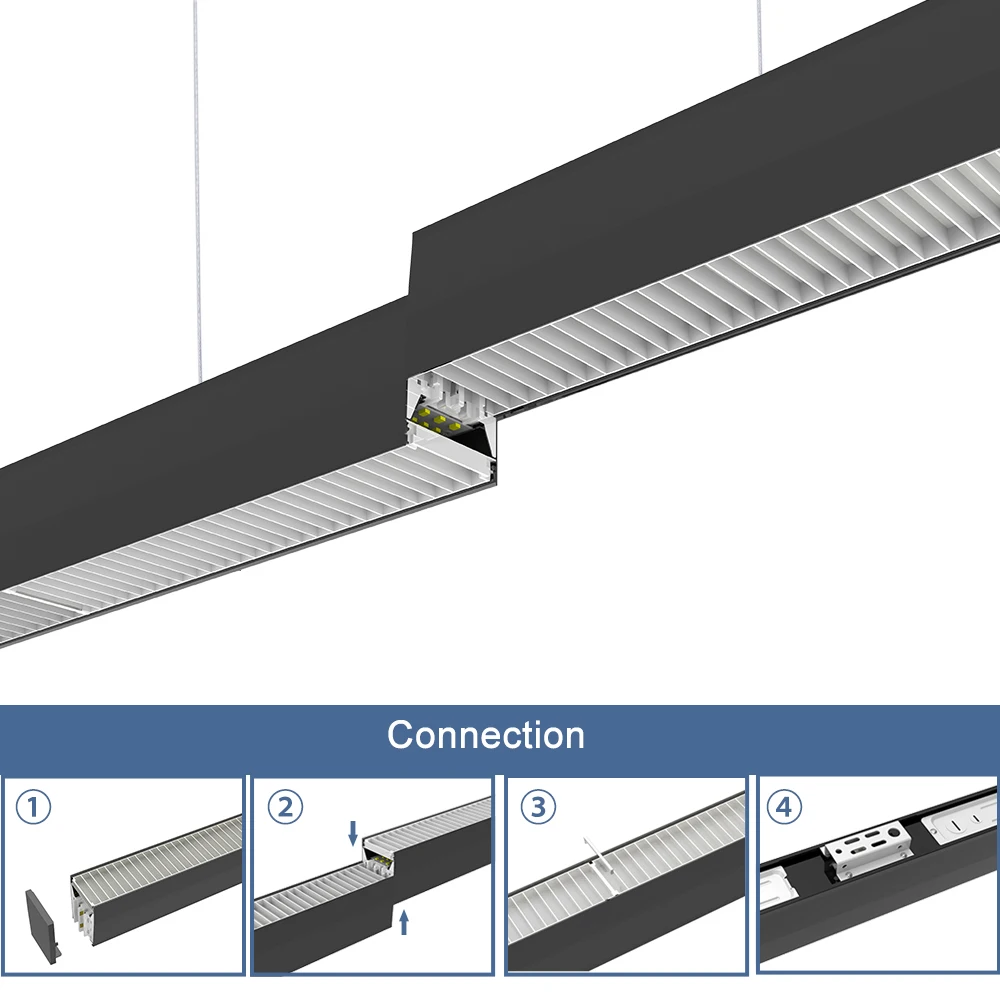 Connection

①

②

③

④