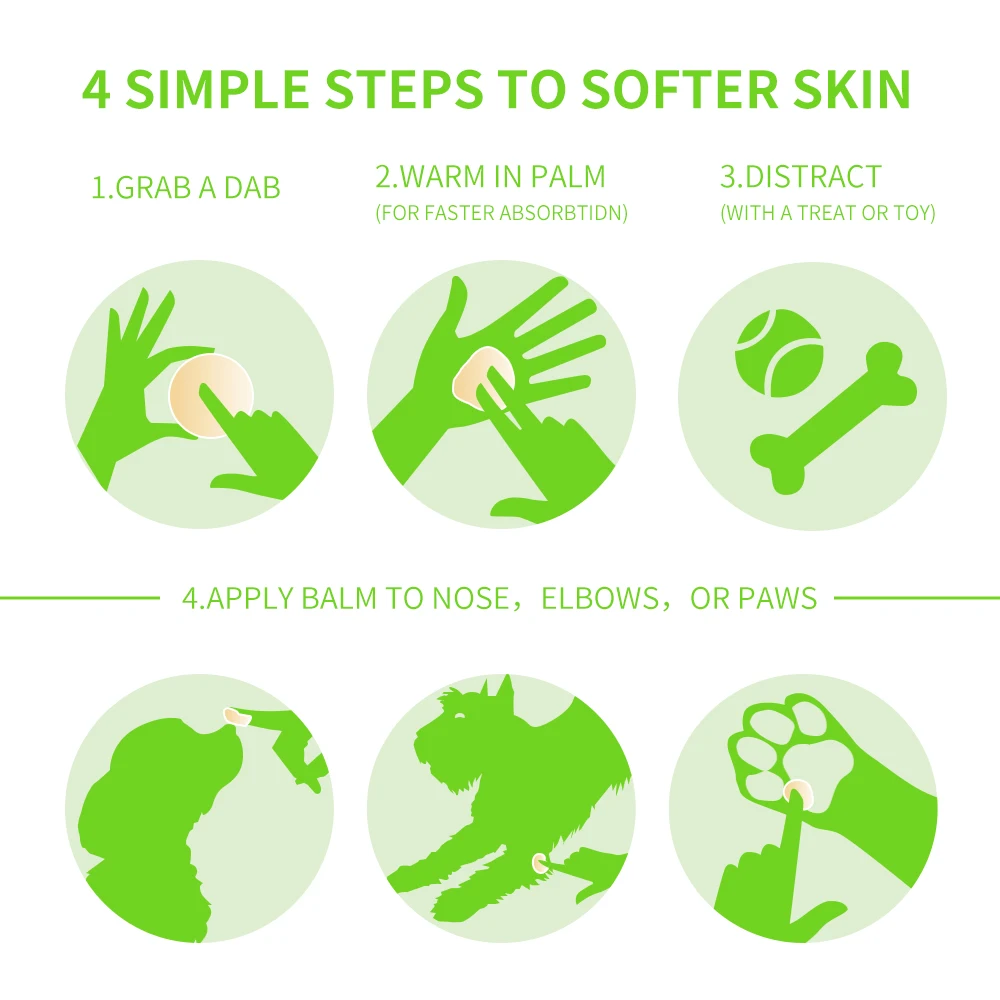 4 SIMPLE STEPS TO SOFTER SKIN

1.GRAB A DAB

2.WARM IN PALM
(FOR FASTER ABSORBTIDN)

3.DISTRACT
(WITH A TREAT OR TOY)

4.APPLY BALM TO NOSE，ELBOWS，OR PAWS