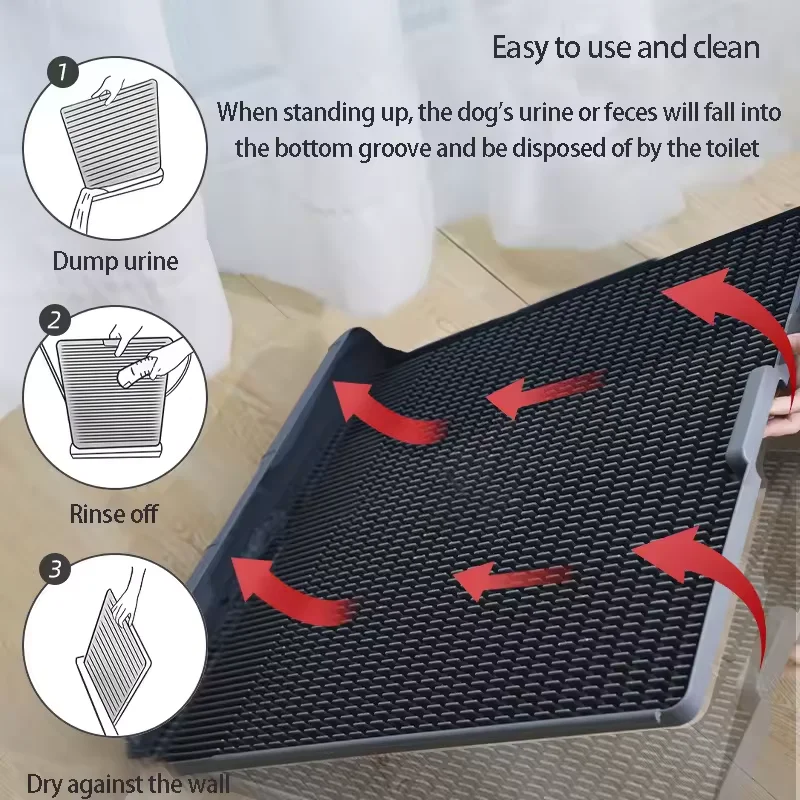 Easy to use and clean

When standing up, the dog's urine or feces will fall into the bottom groove and be disposed of by the toilet

1

Dump urine

2

Rinse off

3

Dry against the wall