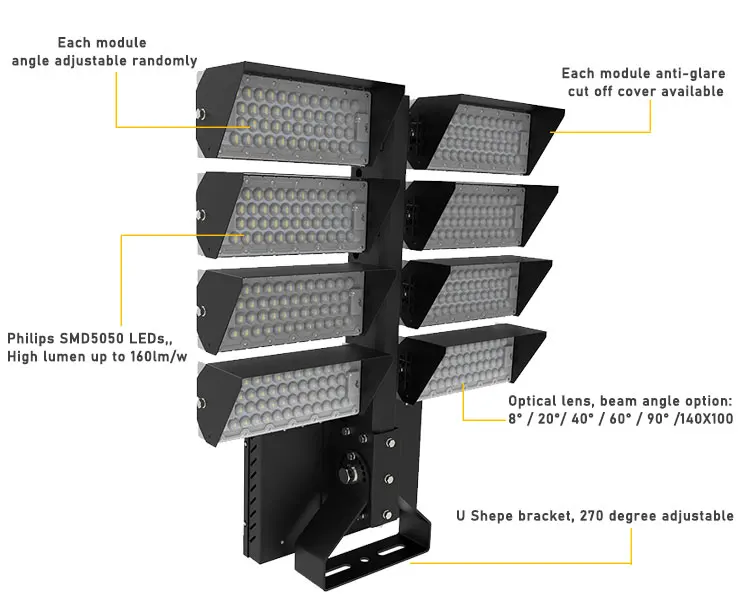 Each module
angle adjustable randomly

Each module anti-glare
cut off cover available

Philips SMD5050 LEDs,,
High lumen up to 160lm/w

Optical lens, beam angle option:
8° / 20°/ 40° / 60° / 90° /140X100

U Shepe bracket, 270 degree adjustable