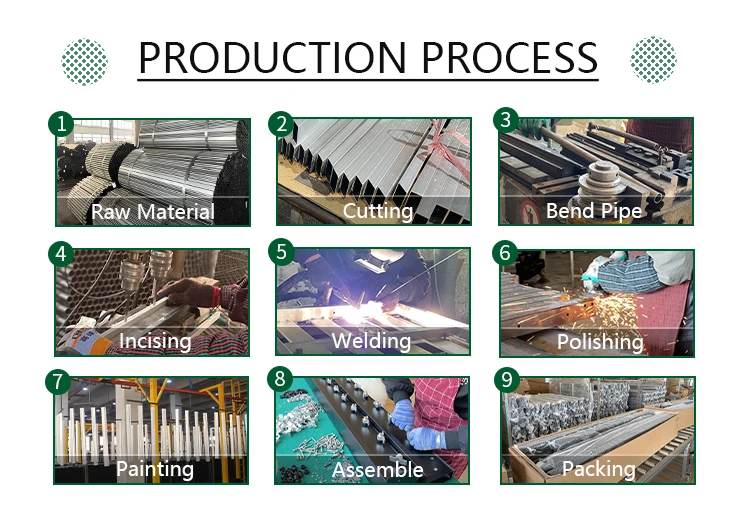 PRODUCTION PROCESS

1
Raw Material

2
Cutting

3
Bend Pipe

4
Incising

5
Welding

6
Polishing

7
Painting

8
Assemble

9
Packing