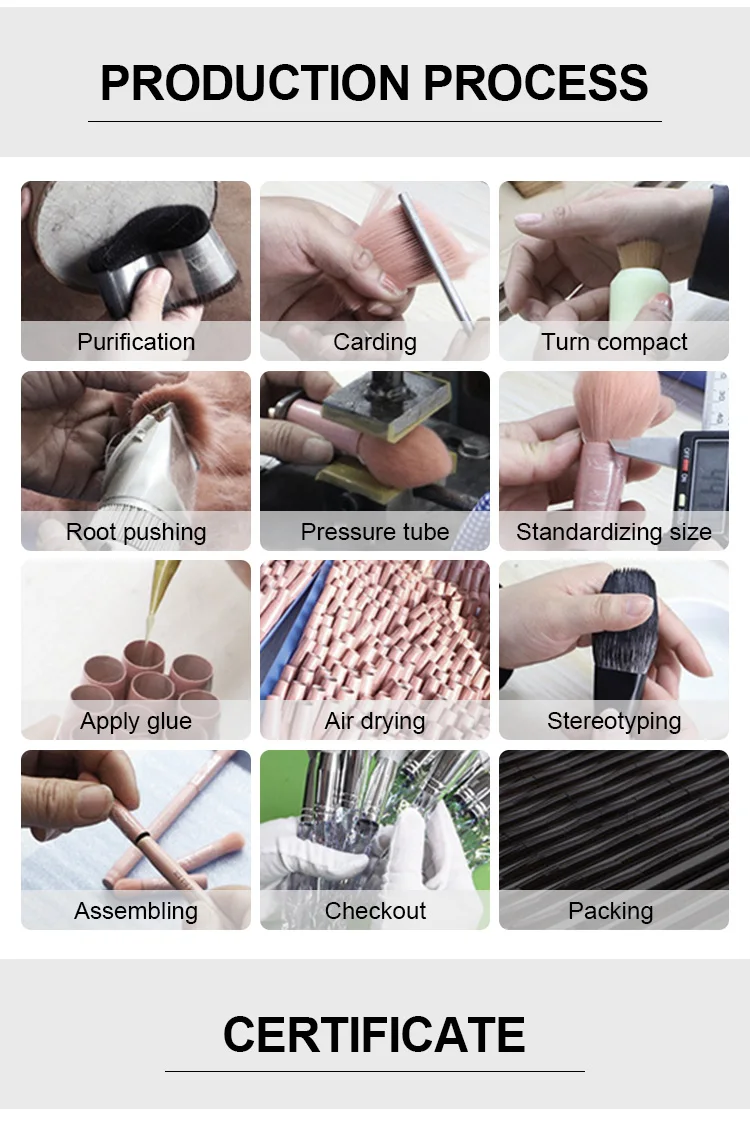 PRODUCTION PROCESS

Purification

Carding

Turn compact

Root pushing

Pressure tube

Standardizing size

Apply glue

Air drying

Stereotyping

Assembling

Checkout

Packing

CERTIFICATE