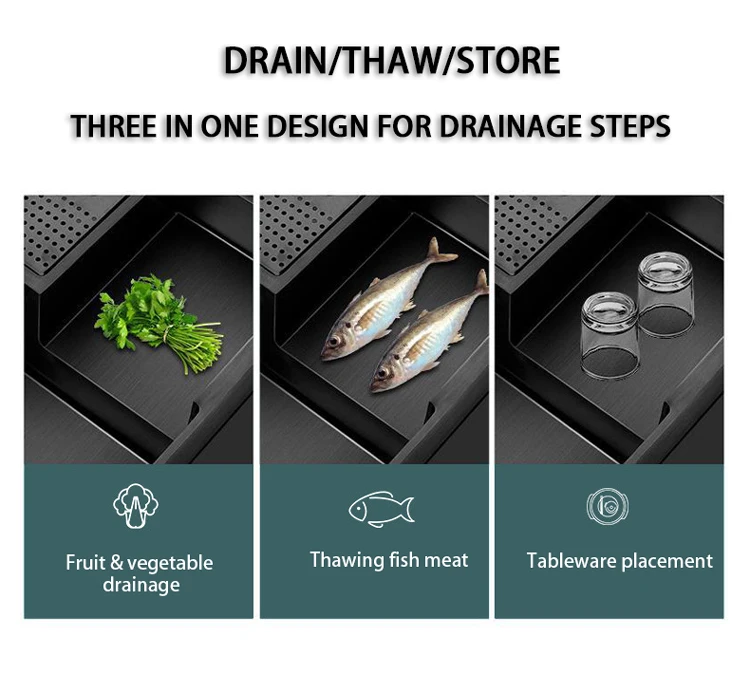 DRAIN/THAW/STORE

THREE IN ONE DESIGN FOR DRAINAGE STEPS

Fruit & vegetable drainage

Thawing fish meat

Tableware placement