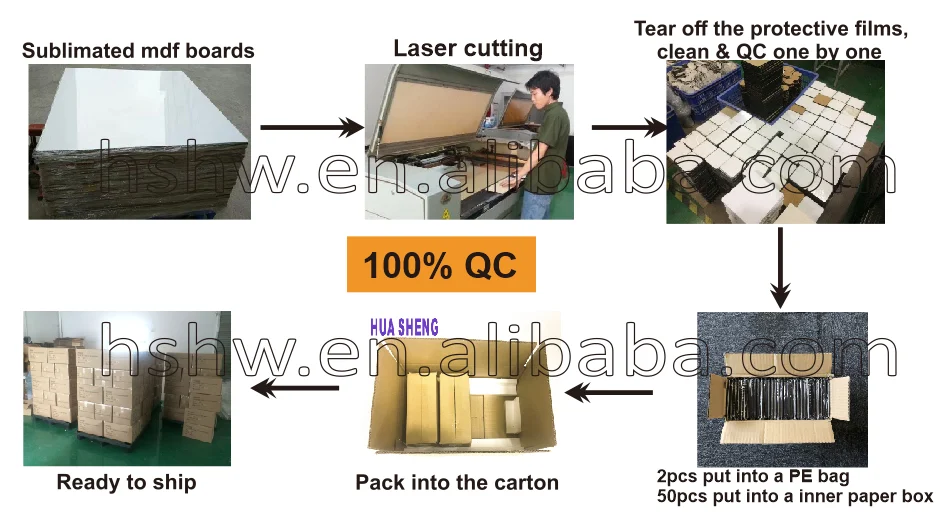 Sublimated mdf boards

Laser cutting

Tear off the protective films, clean & QC one by one

hshw.en.alibaba.com

100% QC

HUA SHENG

hshw.en.alibaba.com

Ready to ship

Pack into the carton

2pcs put into a PE bag
50pcs put into a inner paper box