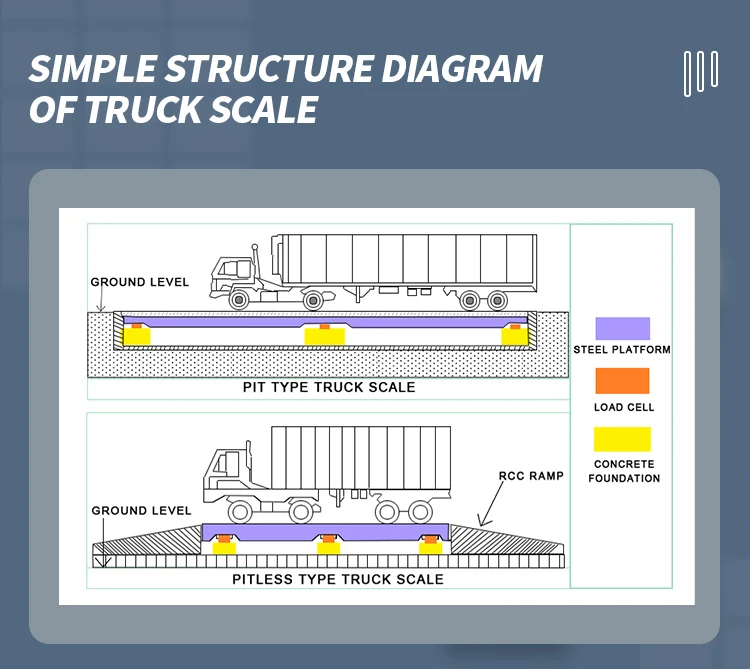 SIMPLE STRUCTURE DIAGRAM OF TRUCK SCALE

GROUND LEVEL

PIT TYPE TRUCK SCALE

GROUND LEVEL

RCC RAMP

PITLESS TYPE TRUCK SCALE

STEEL PLATFORM

LOAD CELL

CONCRETE FOUNDATION