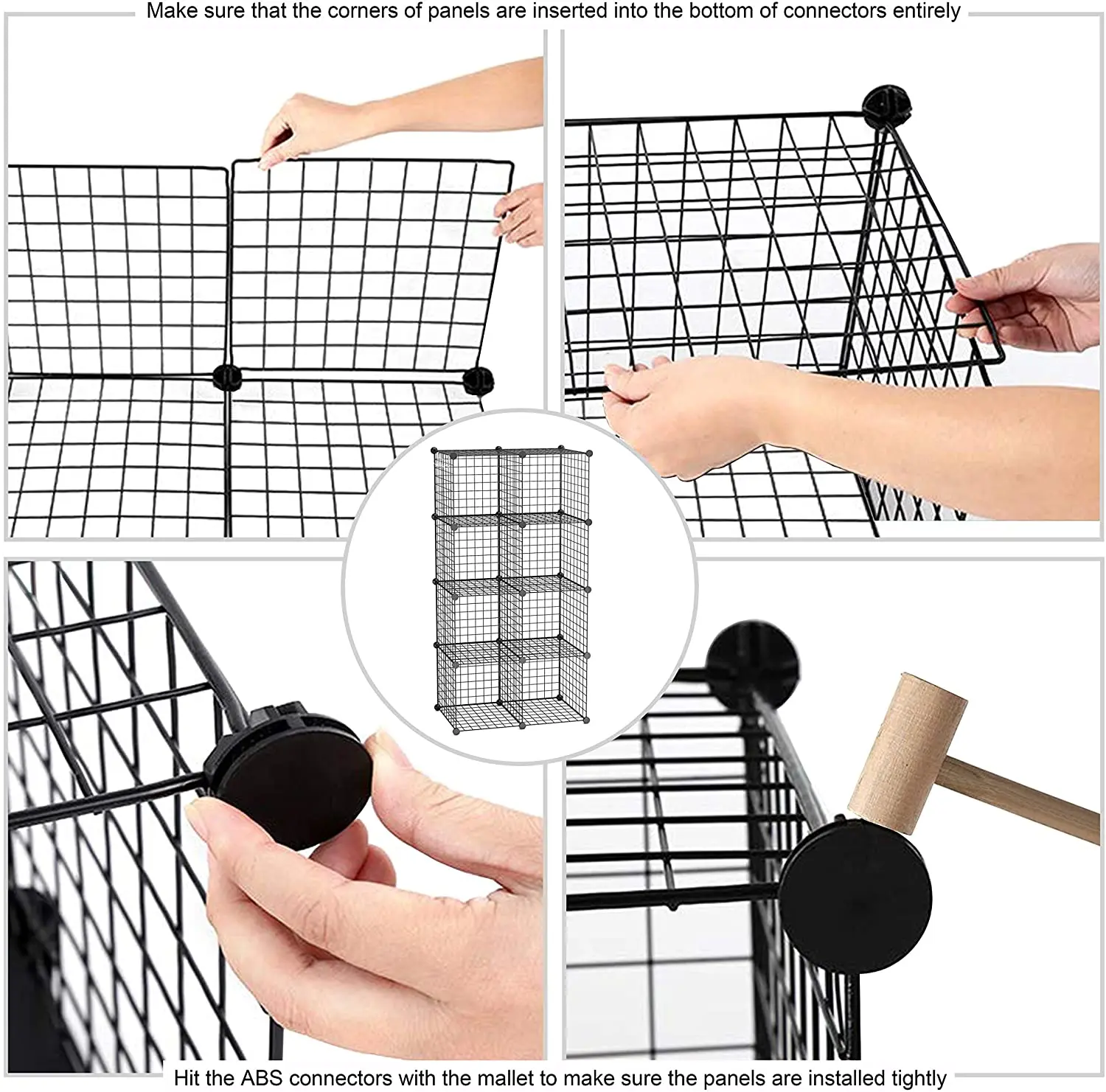 Make sure that the corners of panels are inserted into the bottom of connectors entirely

Hit the ABS connectors with the mallet to make sure the panels are installed tightly