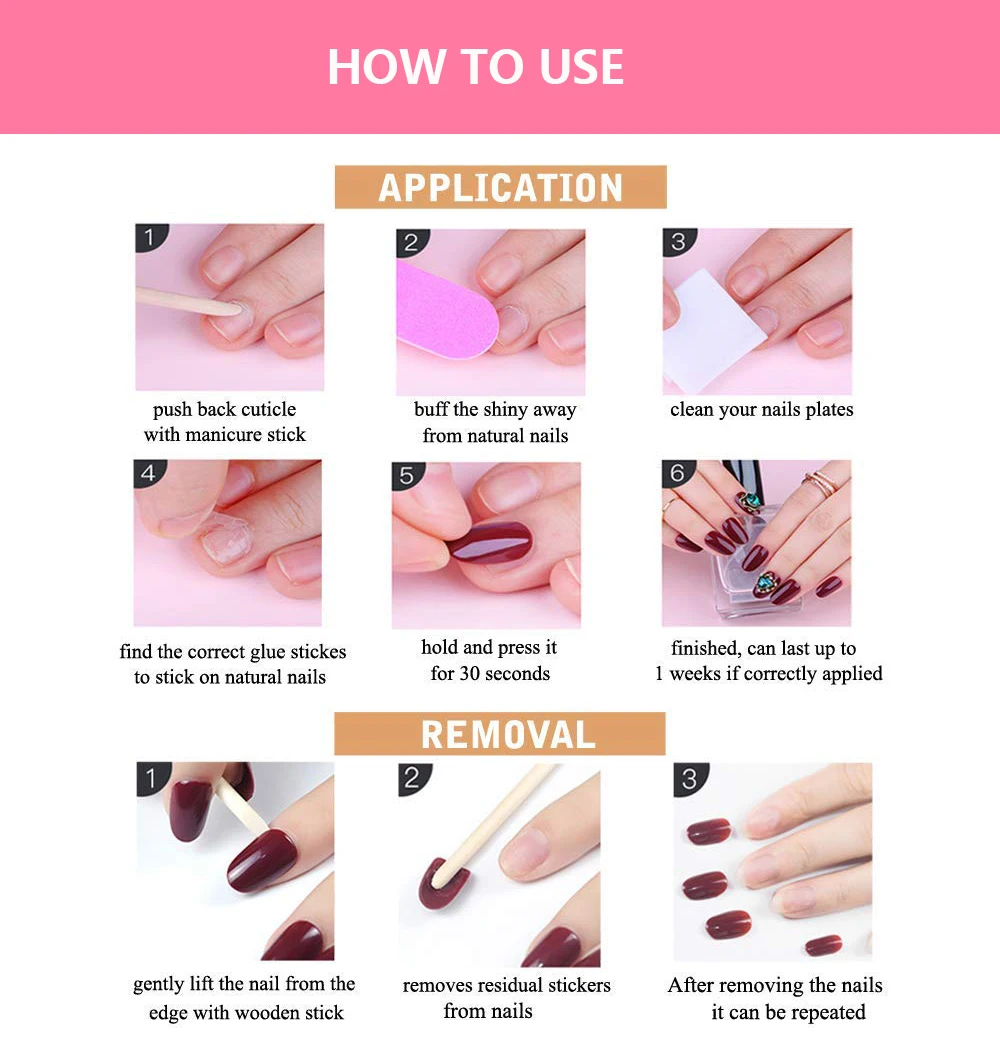 HOW TO USE

APPLICATION

1
push back cuticle with manicure stick

2
buff the shiny away from natural nails

3
clean your nails plates

4
find the correct glue stickes to stick on natural nails

5
hold and press it for 30 seconds

6
finished, can last up to 1 weeks if correctly applied

REMOVAL

1
gently lift the nail from the edge with wooden stick

2
removes residual stickers from nails

3
After removing the nails it can be repeated