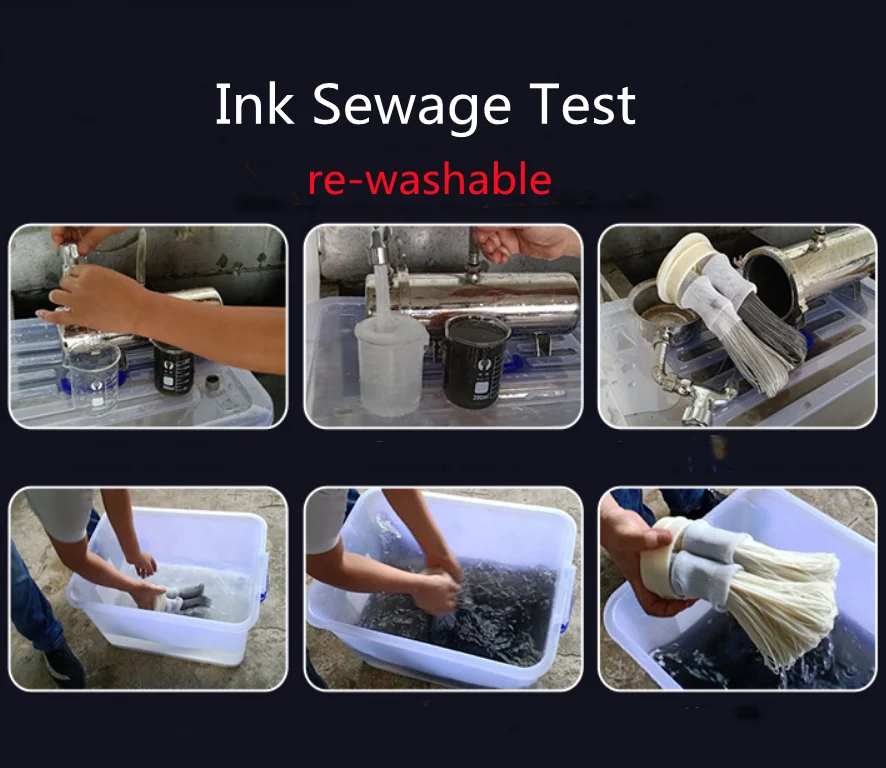 Ink Sewage Test

re-washable