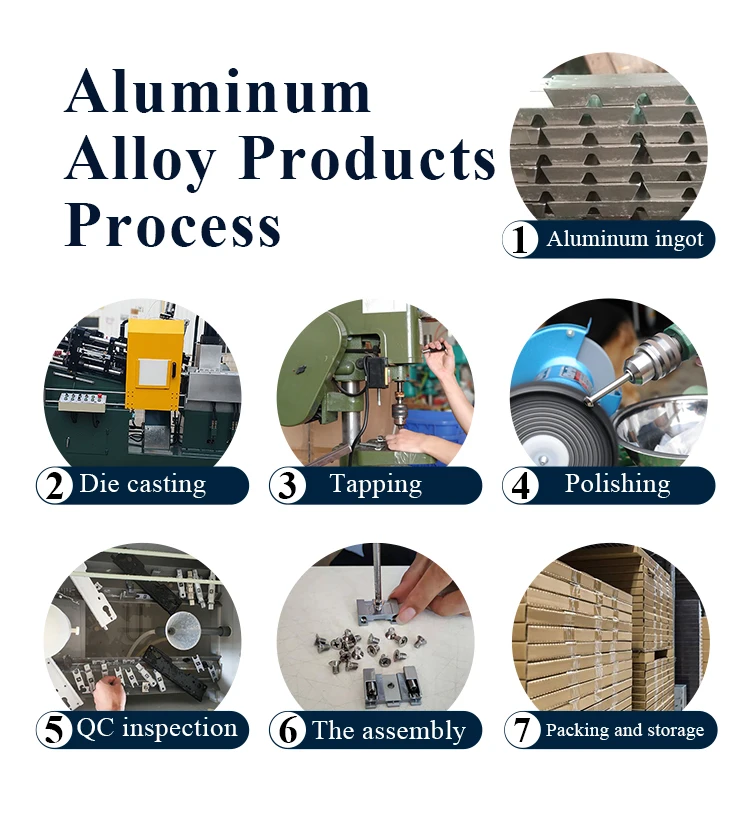 Aluminum Alloy Products Process

1 Aluminum ingot

2 Die casting

3 Tapping

4 Polishing

5 QC inspection

6 The assembly

7 Packing and storage