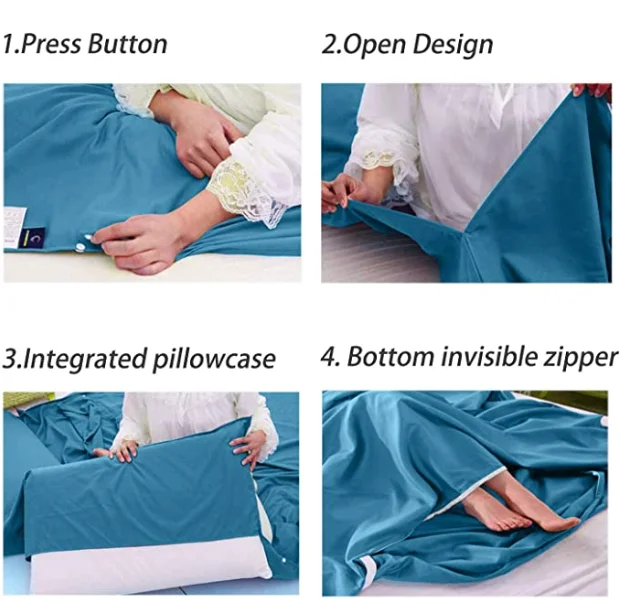 1.Press Button

2.Open Design

3.Integrated pillowcase

4. Bottom invisible zipper