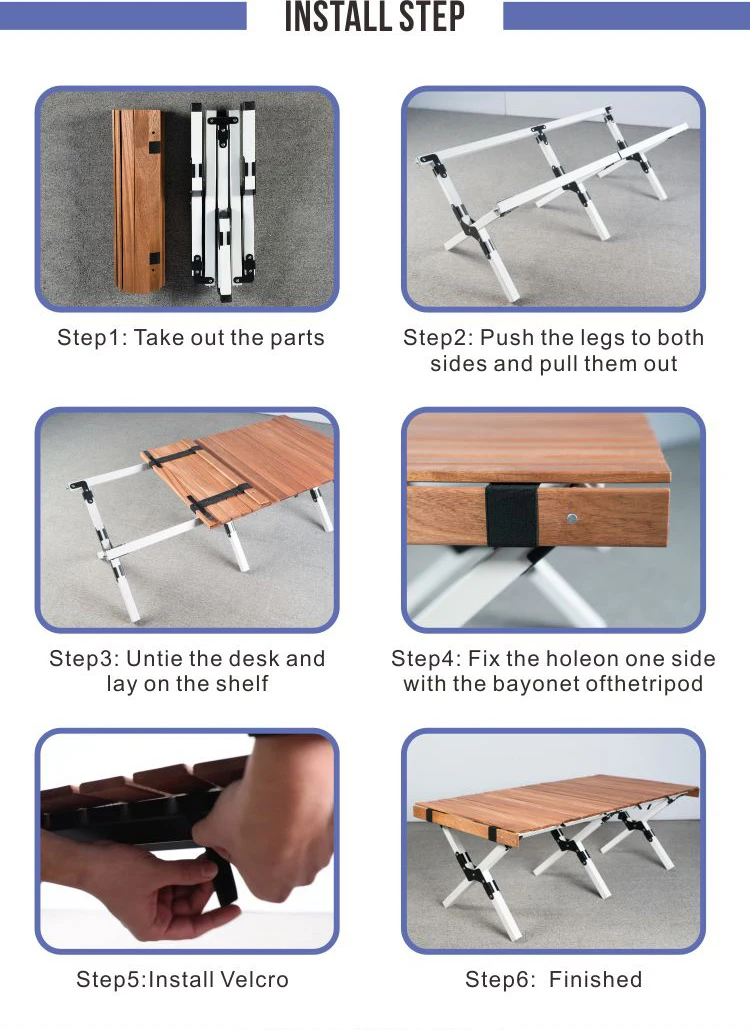 INSTALL STEP

Step1: Take out the parts

Step2: Push the legs to both sides and pull them out

Step3: Untie the desk and lay on the shelf

Step4: Fix the holeon one side with the bayonet ofthetripod

Step5:Install Velcro

Step6: Finished