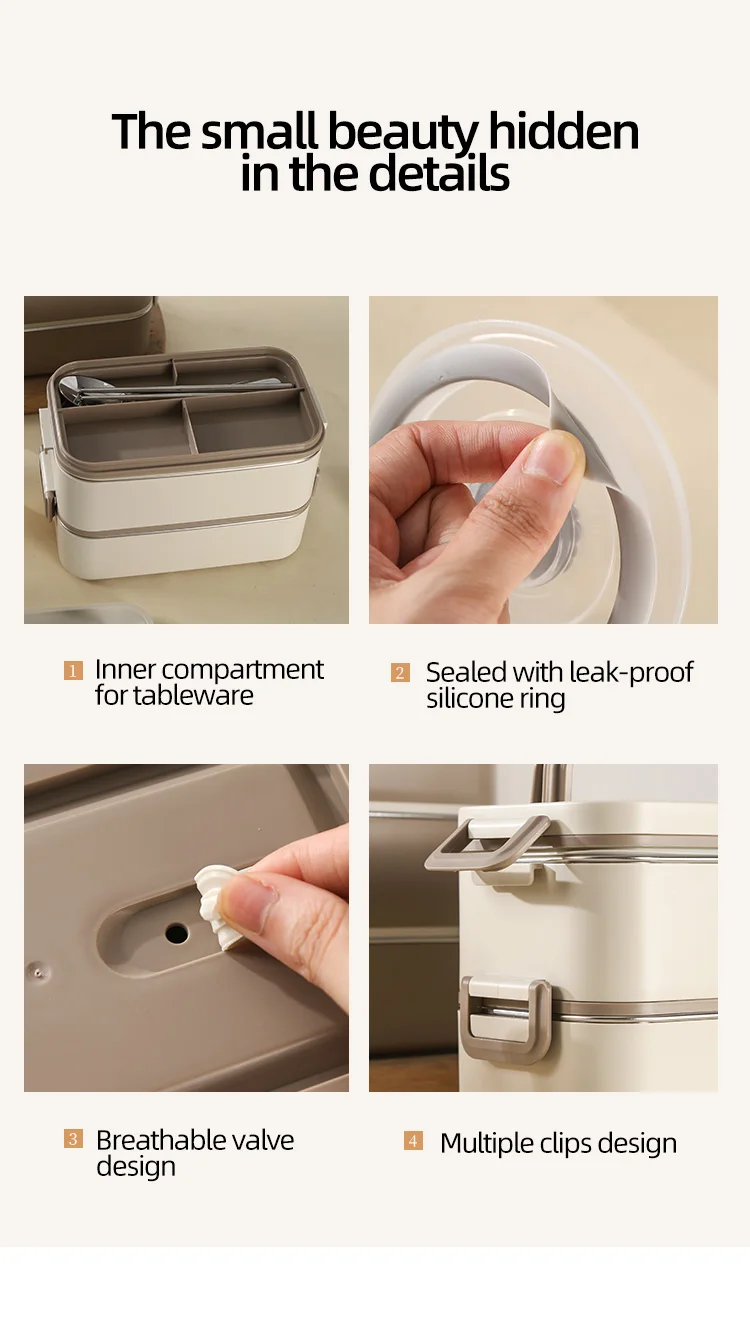 The small beauty hidden in the details

1 Inner compartment for tableware

2 Sealed with leak-proof silicone ring

3 Breathable valve design

4 Multiple clips design