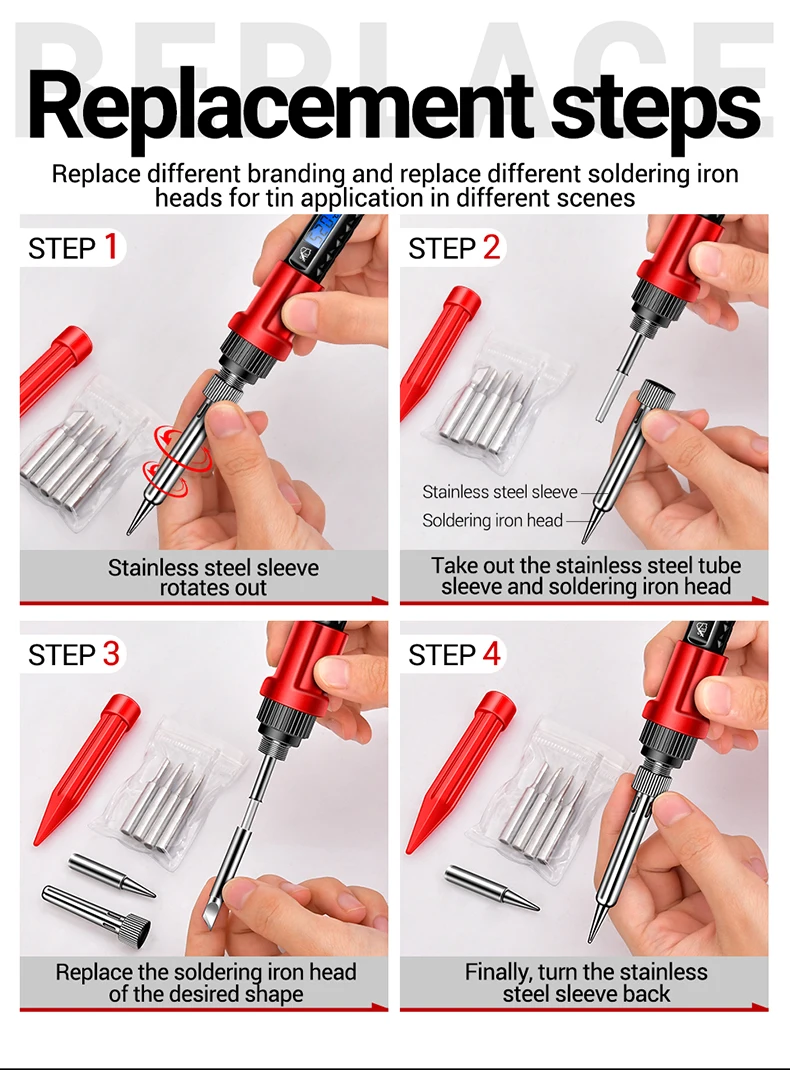 REPLACE

Replacement steps

Replace different branding and replace different soldering iron heads for tin application in different scenes

STEP 1

Stainless steel sleeve rotates out

STEP 2

Stainless steel sleeve

Soldering iron head

Take out the stainless steel tube sleeve and soldering iron head

STEP 3

Replace the soldering iron head of the desired shape

STEP 4

Finally, turn the stainless steel sleeve back