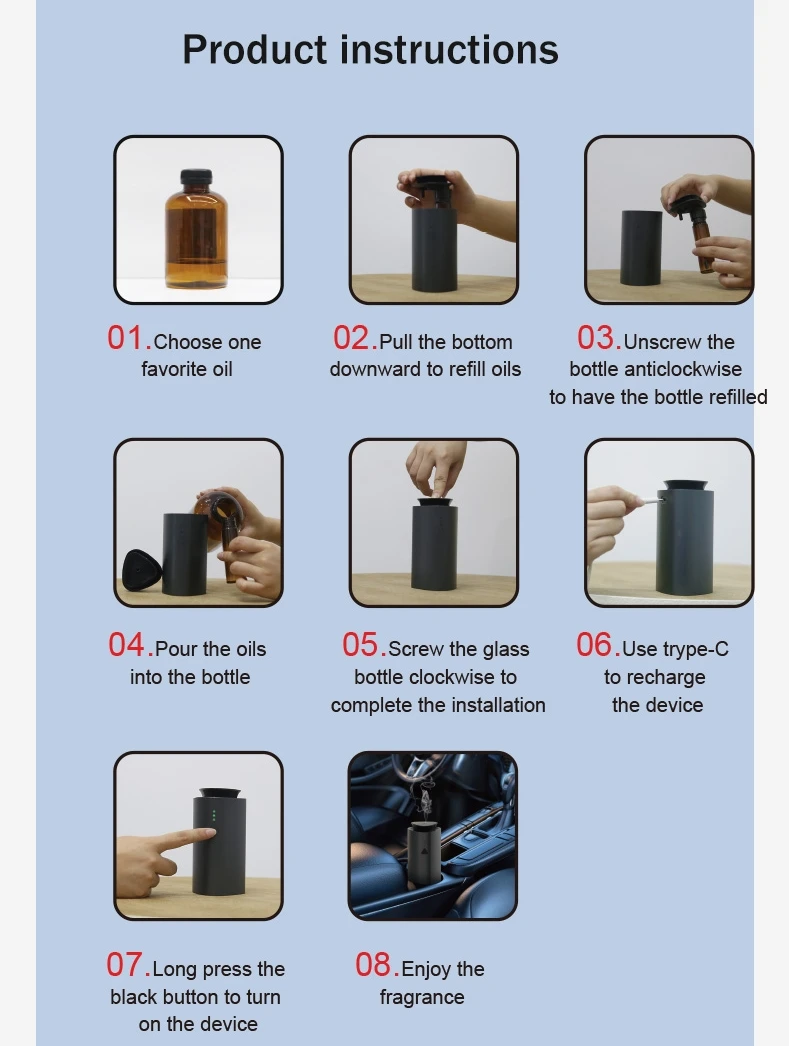 Product instructions

01.Choose one favorite oil

02.Pull the bottom downward to refill oils

03.Unscrew the bottle anticlockwise to have the bottle refilled

04.Pour the oils into the bottle

05.Screw the glass bottle clockwise to complete the installation

06.Use trype-C to recharge the device

07.Long press the black button to turn on the device

08.Enjoy the fragrance