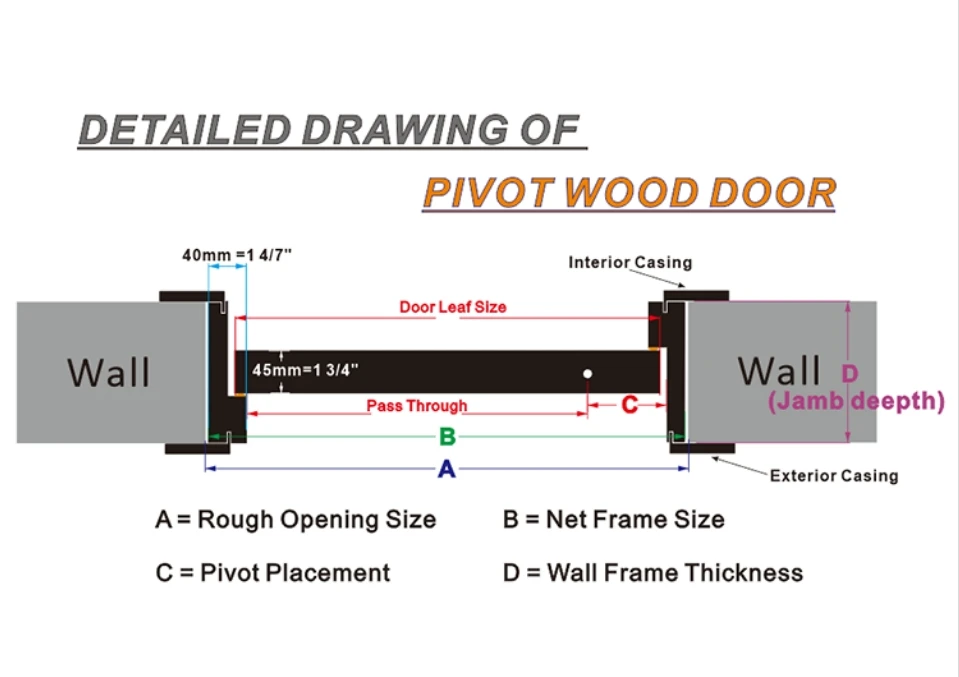 DETAILED DRAWING OF

PIVOT WOOD DOOR

40mm =1 4/7"

Interior Casing

Door Leaf Size

Wall

45mm=1 3/4"

Wall

D
(Jamb deepth)

Pass Through

C

B

A

Exterior Casing

A = Rough Opening Size

B = Net Frame Size

C = Pivot Placement

D = Wall Frame Thickness