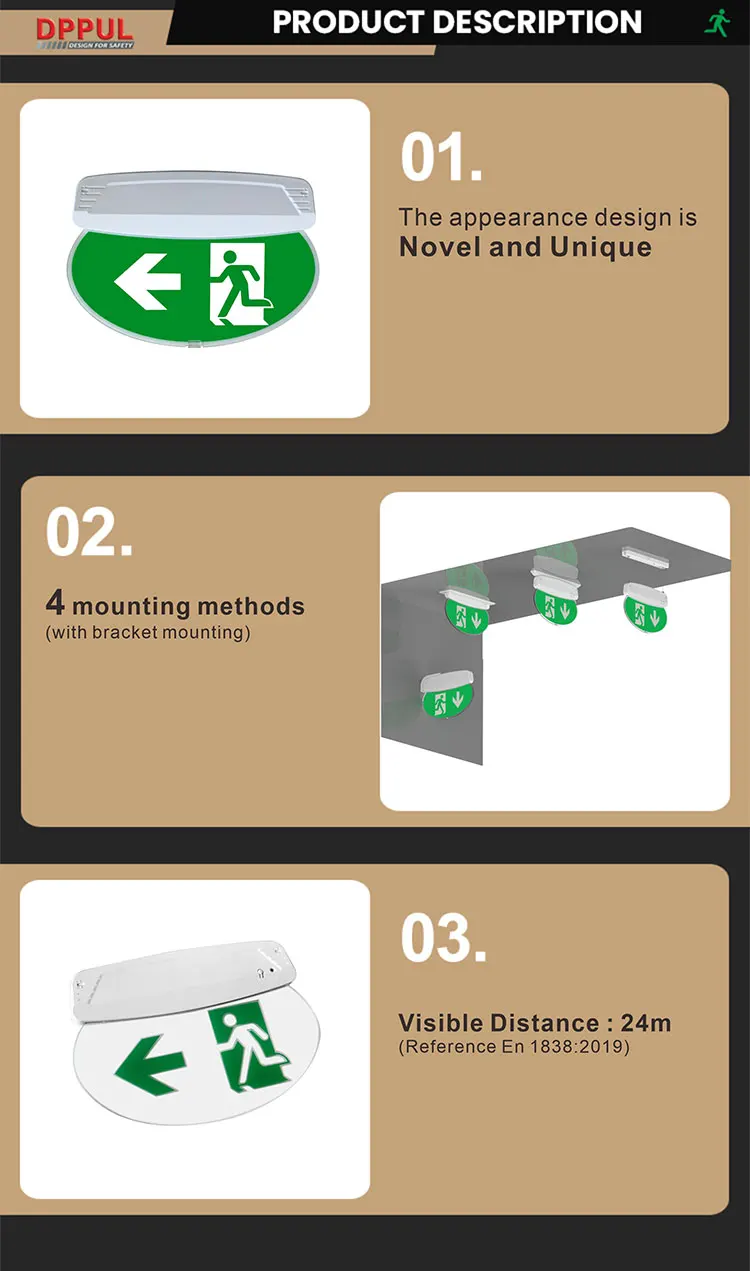 DPPUL
DESIGN FOR SAFETY

PRODUCT DESCRIPTION

01.

The appearance design is
Novel and Unique

02.

4 mounting methods
(with bracket mounting)

03.

Visible Distance : 24m
(Reference En 1838:2019)