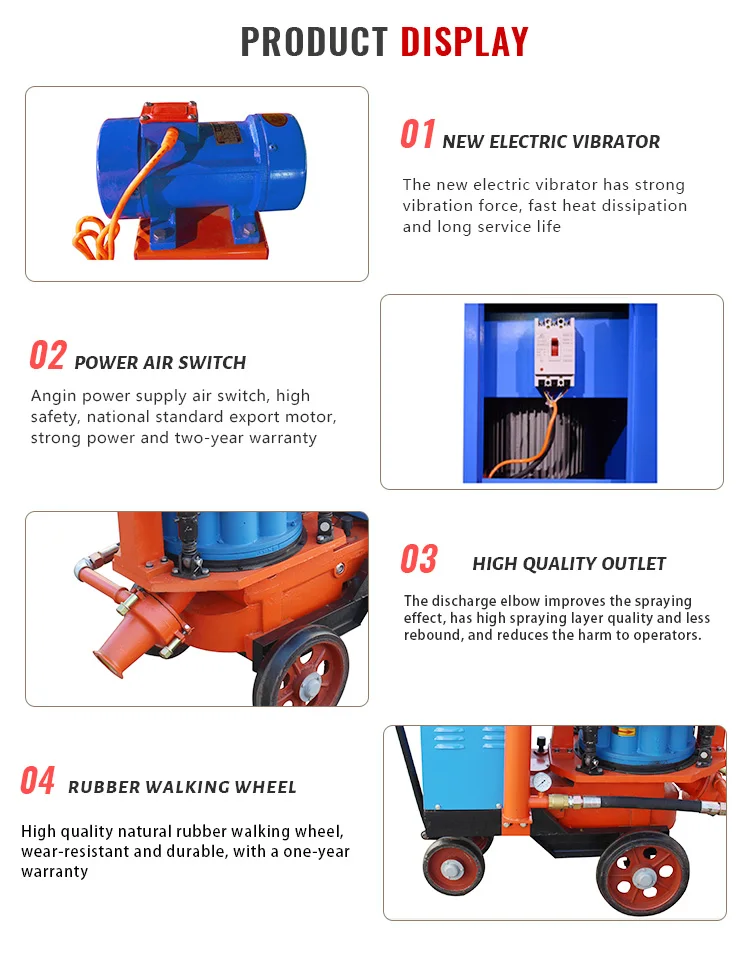 PRODUCT DISPLAY

01 NEW ELECTRIC VIBRATOR

The new electric vibrator has strong vibration force, fast heat dissipation and long service life

02 POWER AIR SWITCH

Angin power supply air switch, high safety, national standard export motor, strong power and two-year warranty

03 HIGH QUALITY OUTLET

The discharge elbow improves the spraying effect, has high spraying layer quality and less rebound, and reduces the harm to operators.

04 RUBBER WALKING WHEEL

High quality natural rubber walking wheel, wear-resistant and durable, with a one-year warranty