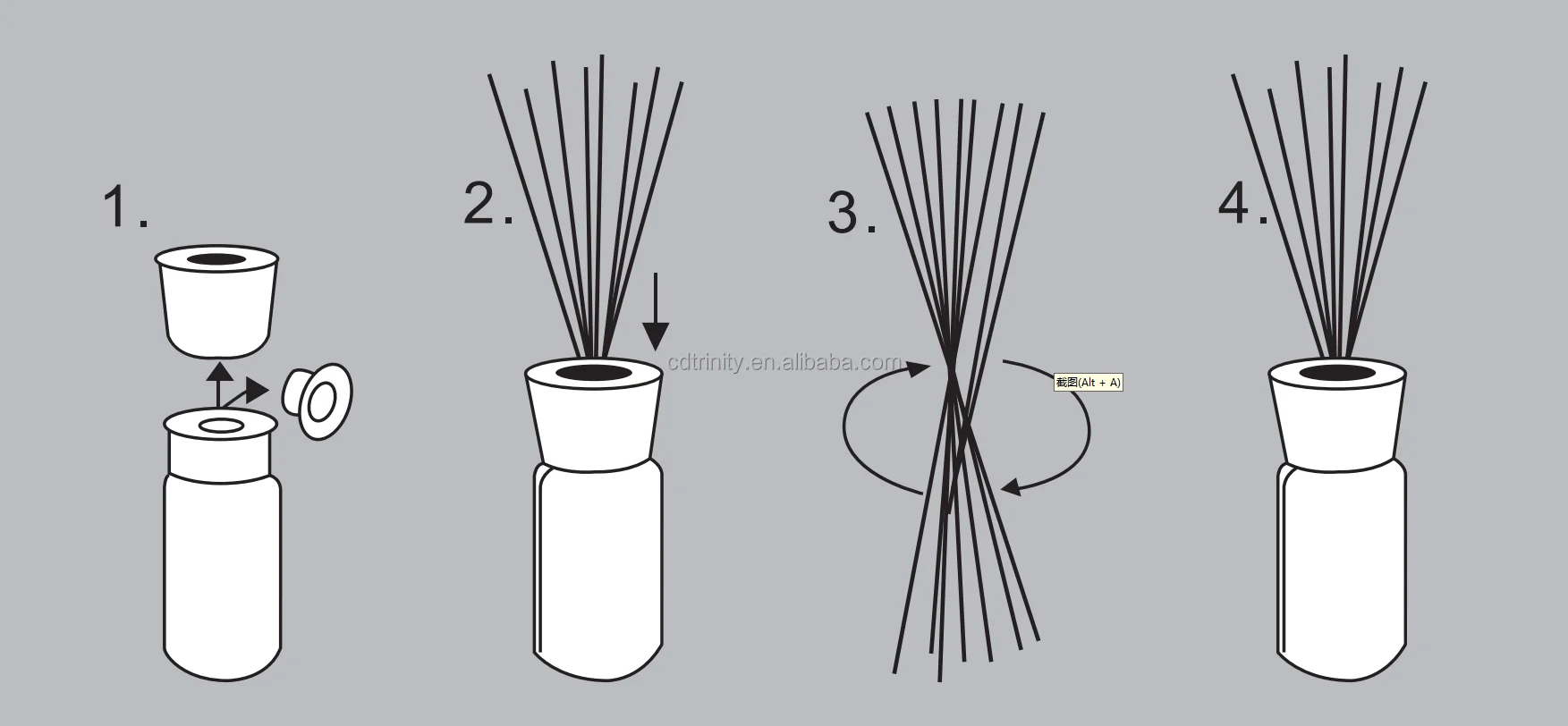 1.

2.

cdtrinity.en.alibaba.com

3.

截图(Alt + A)

4.