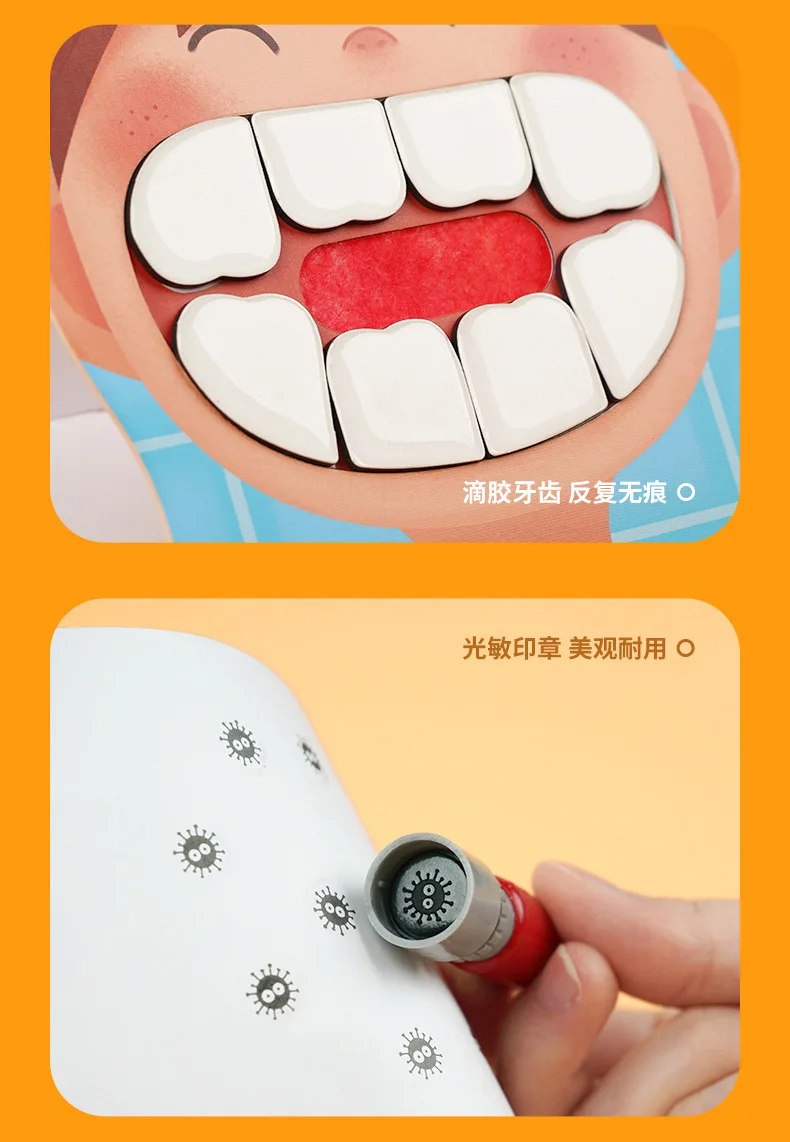 滴胶牙齿 反复无痕

光敏印章 美观耐用