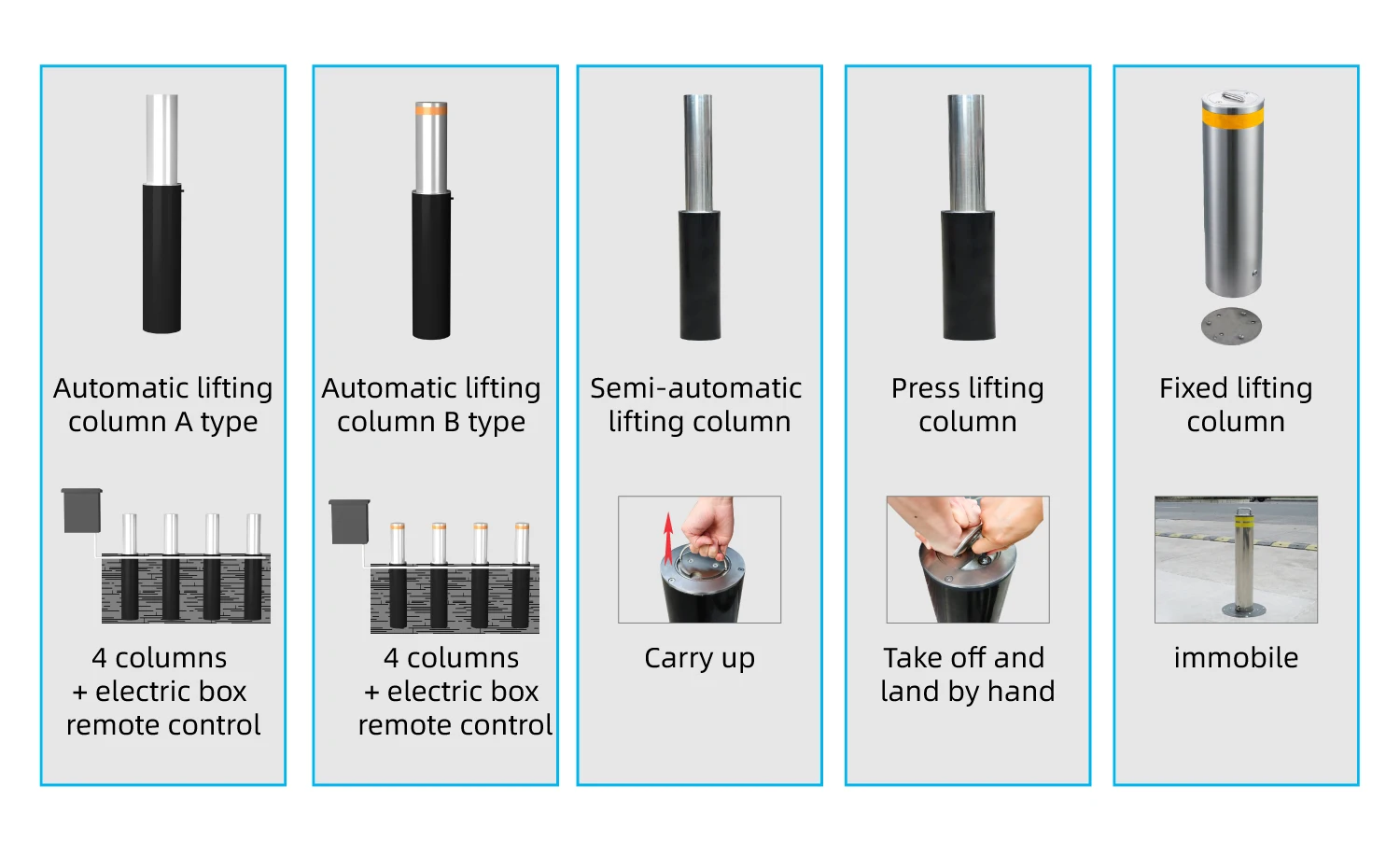 Automatic lifting column A type

4 columns + electric box remote control

Automatic lifting column B type

4 columns + electric box remote control

Semi-automatic lifting column

Carry up

Press lifting column

Take off and land by hand

Fixed lifting column

immobile