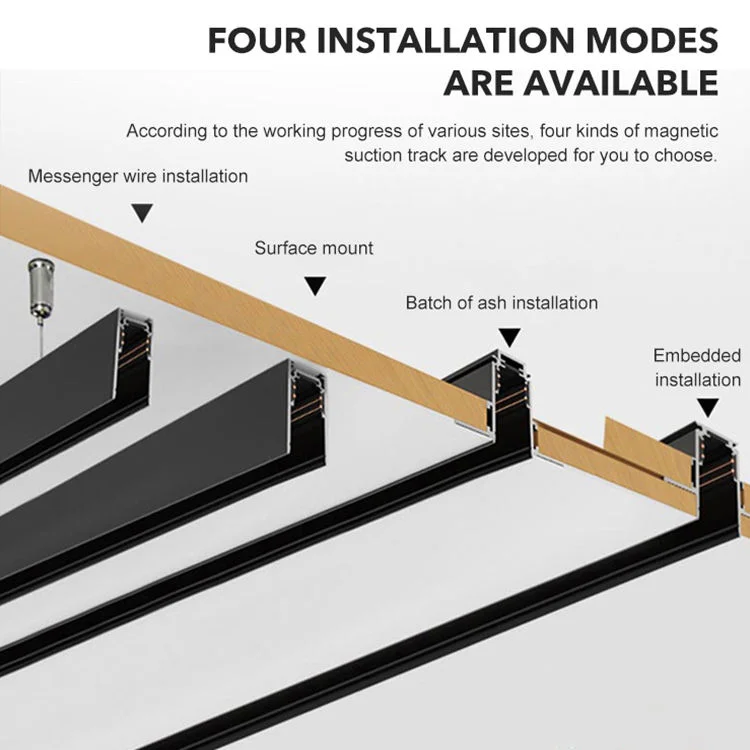 FOUR INSTALLATION MODES ARE AVAILABLE

According to the working progress of various sites, four kinds of magnetic suction track are developed for you to choose.

Messenger wire installation

Surface mount

Batch of ash installation

Embedded installation