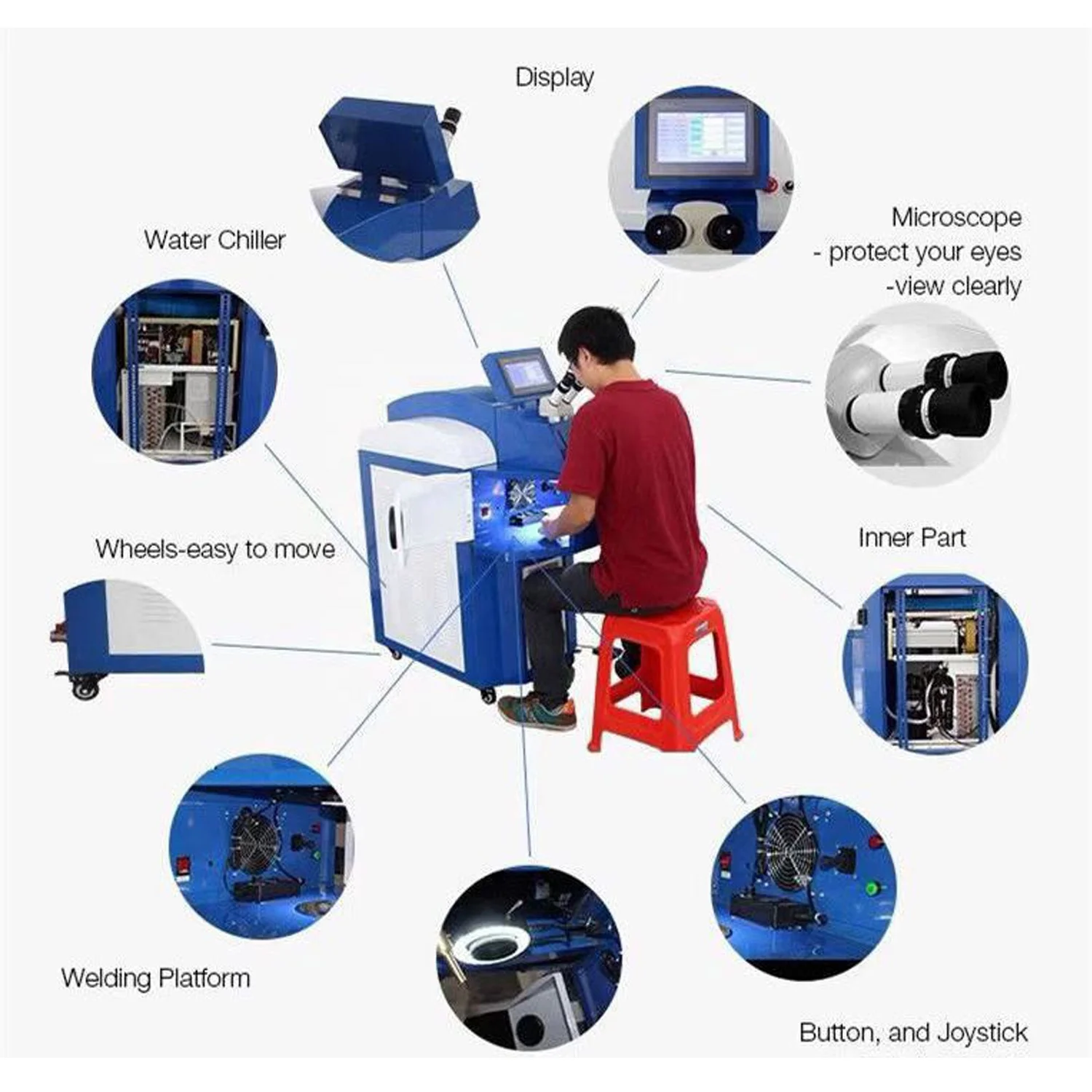 Display

Water Chiller

Microscope
- protect your eyes
-view clearly

Wheels-easy to move

Inner Part

Welding Platform

Button, and Joystick