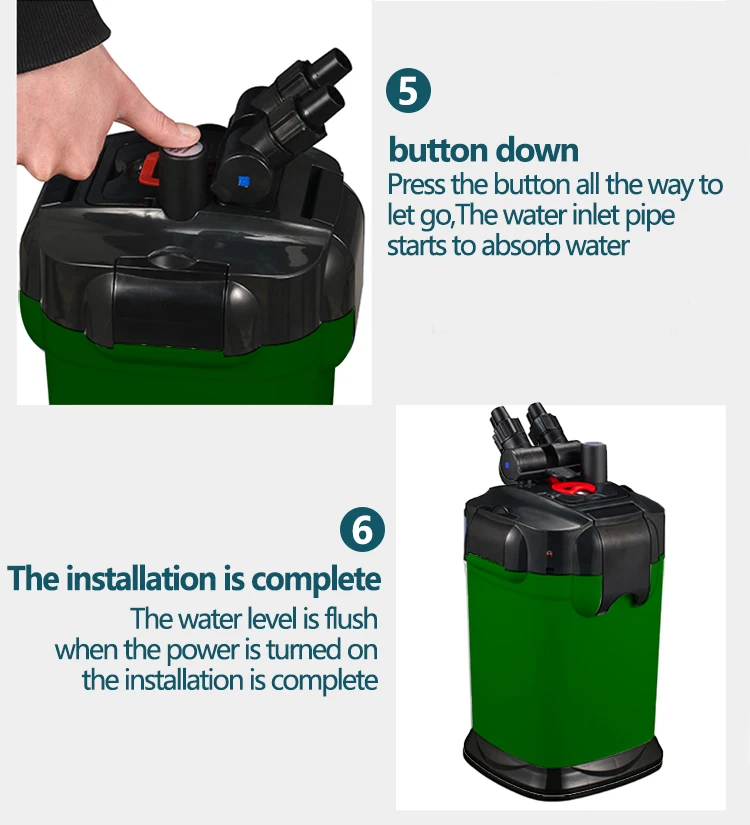 5

button down

Press the button all the way to let go,The water inlet pipe starts to absorb water

6

The installation is complete

The water level is flush when the power is turned on the installation is complete