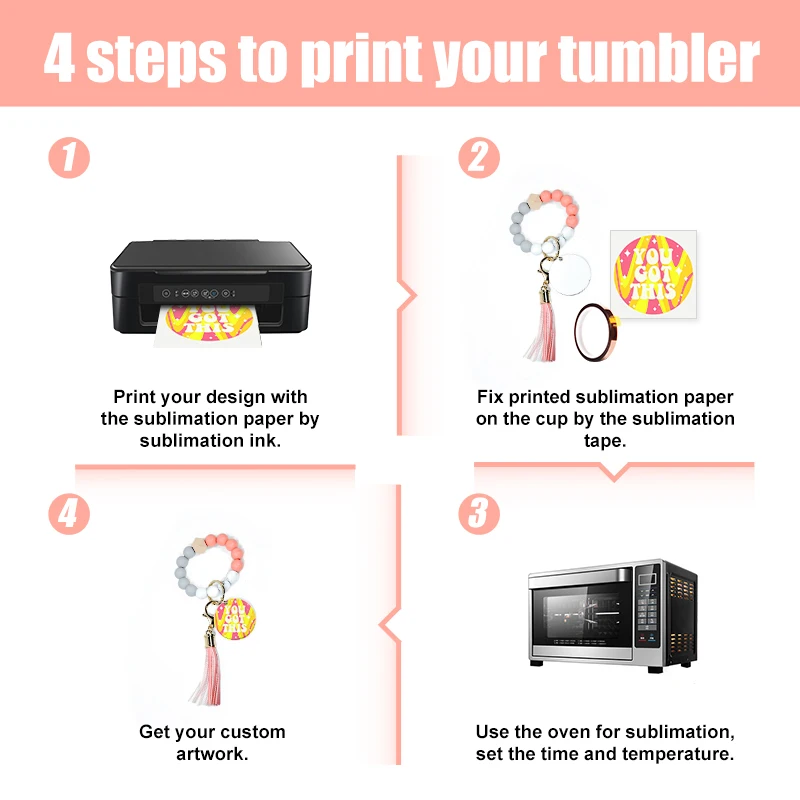 4 steps to print your tumbler

1

GOT THIS

Print your design with the sublimation paper by sublimation ink.

2

YOU GOT THIS

Fix printed sublimation paper on the cup by the sublimation tape.

4

YOU GOT THIS

Get your custom artwork.

3

Use the oven for sublimation, set the time and temperature.