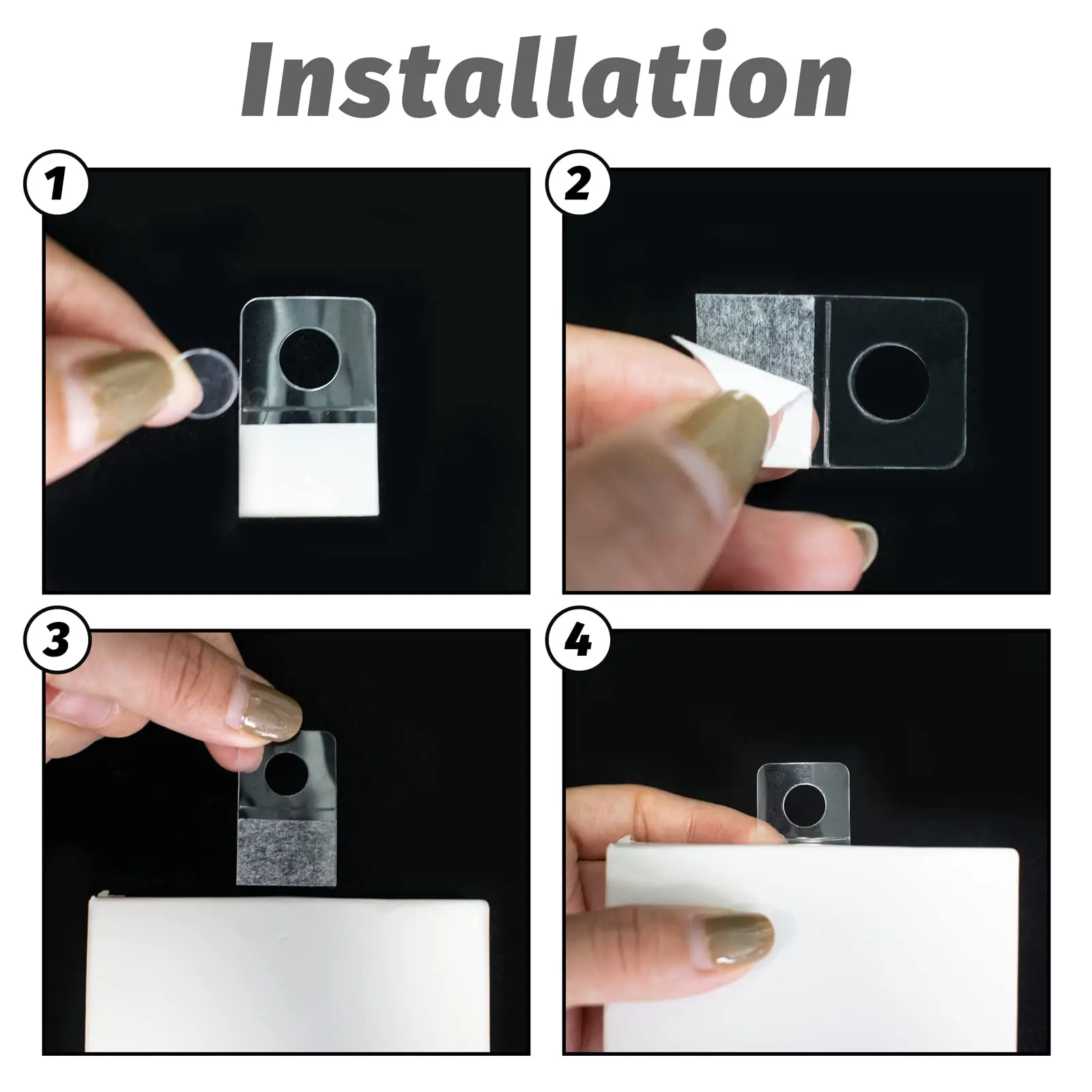 Installation

1

2

3

4