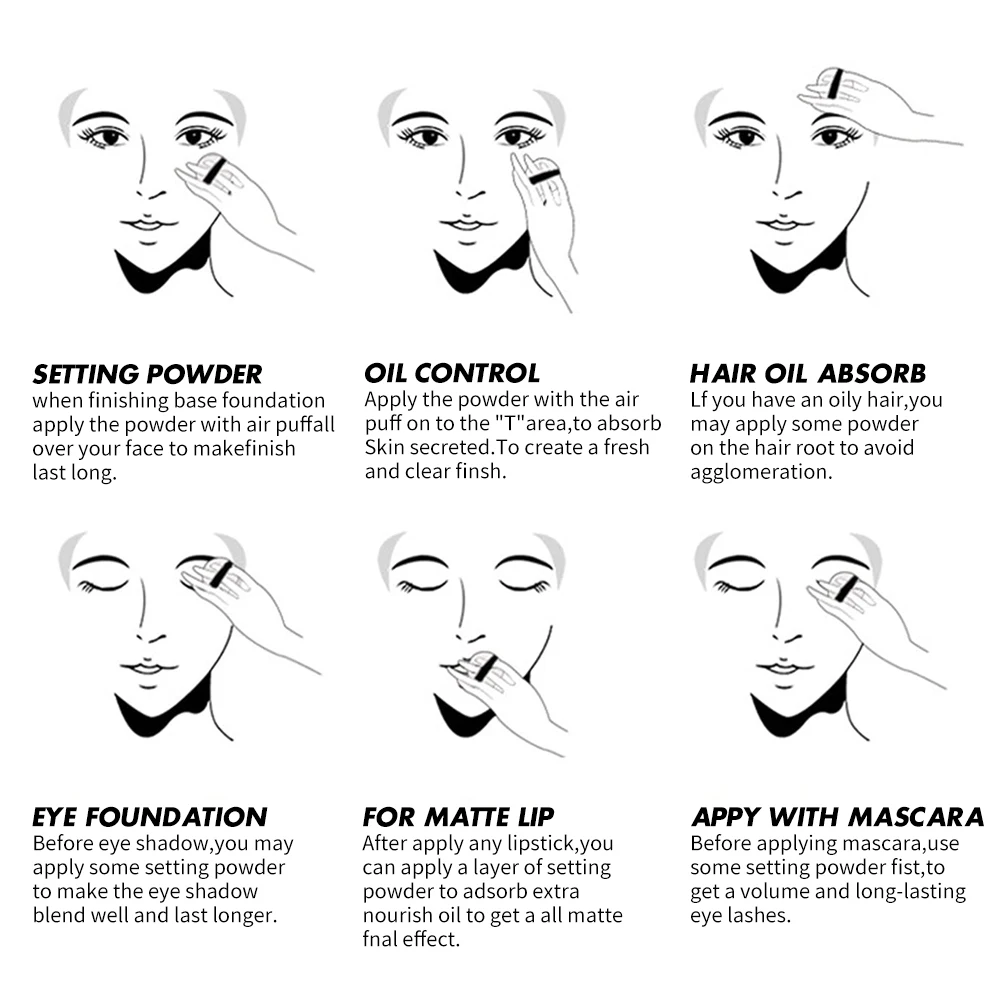 SETTING POWDER
when finishing base foundation apply the powder with air puffall over your face to makefinish last long.

OIL CONTROL
Apply the powder with the air puff on to the "T"area,to absorb Skin secreted.To create a fresh and clear finsh.

HAIR OIL ABSORB
Lf you have an oily hair,you may apply some powder on the hair root to avoid agglomeration.

EYE FOUNDATION
Before eye shadow,you may apply some setting powder to make the eye shadow blend well and last longer.

FOR MATTE LIP
After apply any lipstick,you can apply a layer of setting powder to adsorb extra nourish oil to get a all matte fnal effect.

APPY WITH MASCARA
Before applying mascara,use some setting powder fist,to get a volume and long-lasting eye lashes.