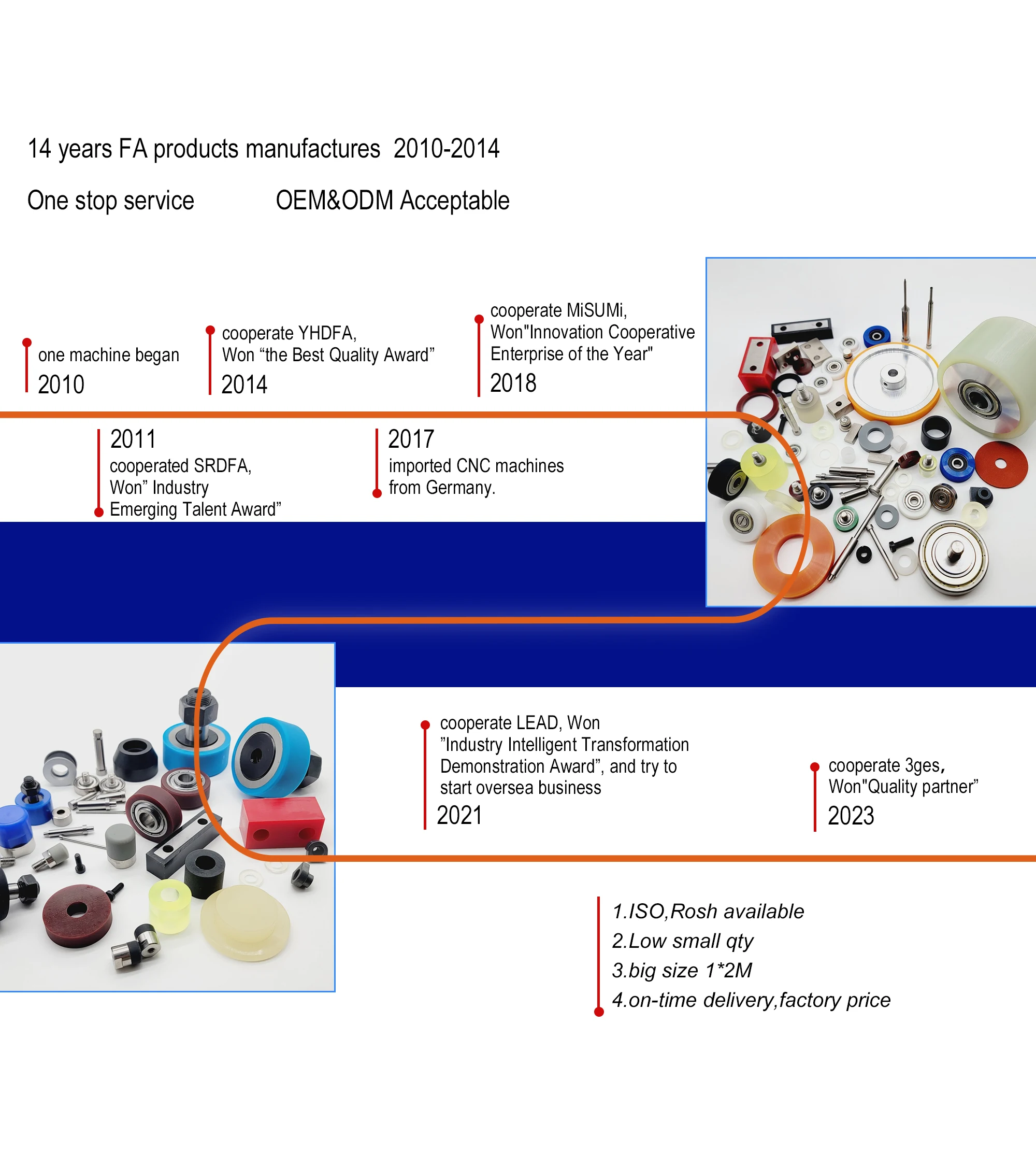 14 years FA products manufactures 2010-2014

One stop service OEM&ODM Acceptable

one machine began
2010

cooperate YHDFA,
Won “the Best Quality Award”
2014

cooperate MiSUMi,
Won"Innovation Cooperative Enterprise of the Year"
2018

2011
cooperated SRDFA,
Won” Industry Emerging Talent Award”

2017
imported CNC machines from Germany.

cooperate LEAD, Won ”Industry Intelligent Transformation Demonstration Award”, and try to start oversea business
2021

cooperate 3ges,
Won"Quality partner”
2023

1.ISO,Rosh available
2.Low small qty
3.big size 1*2M
4.on-time delivery,factory price