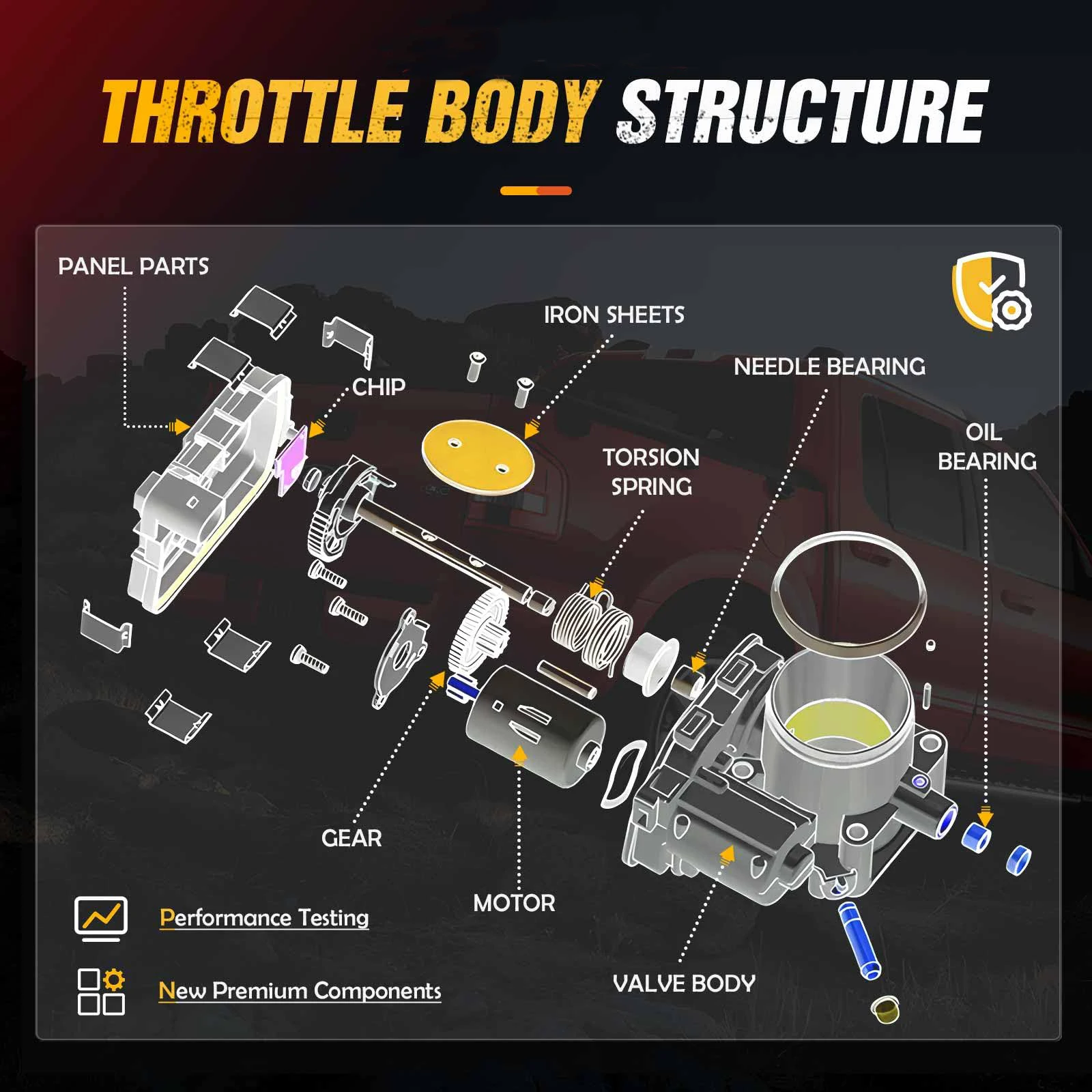 THROTTLE BODY STRUCTURE

PANEL PARTS

IRON SHEETS

CHIP

NEEDLE BEARING

OIL BEARING

TORSION SPRING

GEAR

MOTOR

VALVE BODY

Performance Testing

New Premium Components