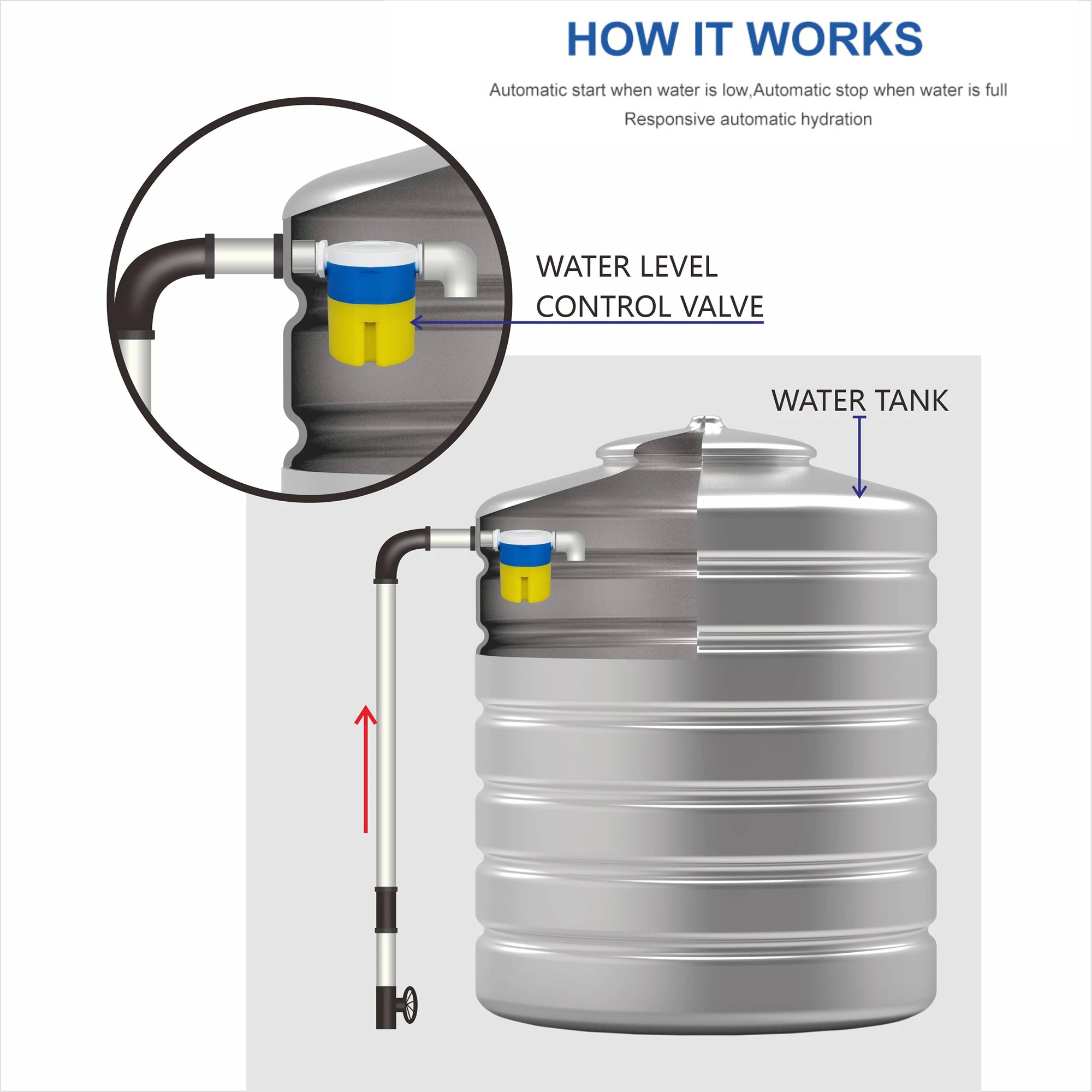 HOW IT WORKS

Automatic start when water is low,Automatic stop when water is full

Responsive automatic hydration

WATER LEVEL
CONTROL VALVE

WATER TANK