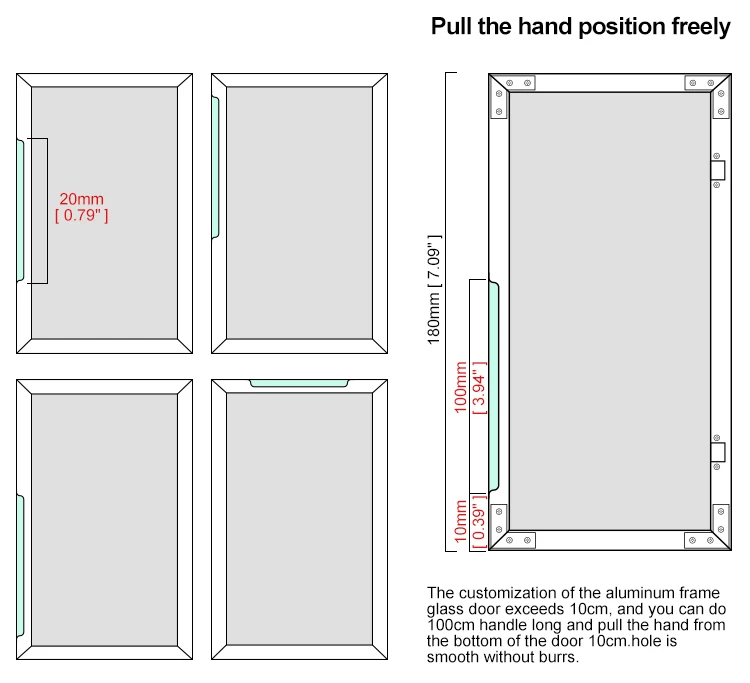 Pull the hand position freely

20mm
[ 0.79" ]

180mm [ 7.09" ]

100mm
[ 3.94" ]

10mm
[ 0.39" ]

The customization of the aluminum frame glass door exceeds 10cm, and you can do 100cm handle long and pull the hand from the bottom of the door 10cm.hole is smooth without burrs.