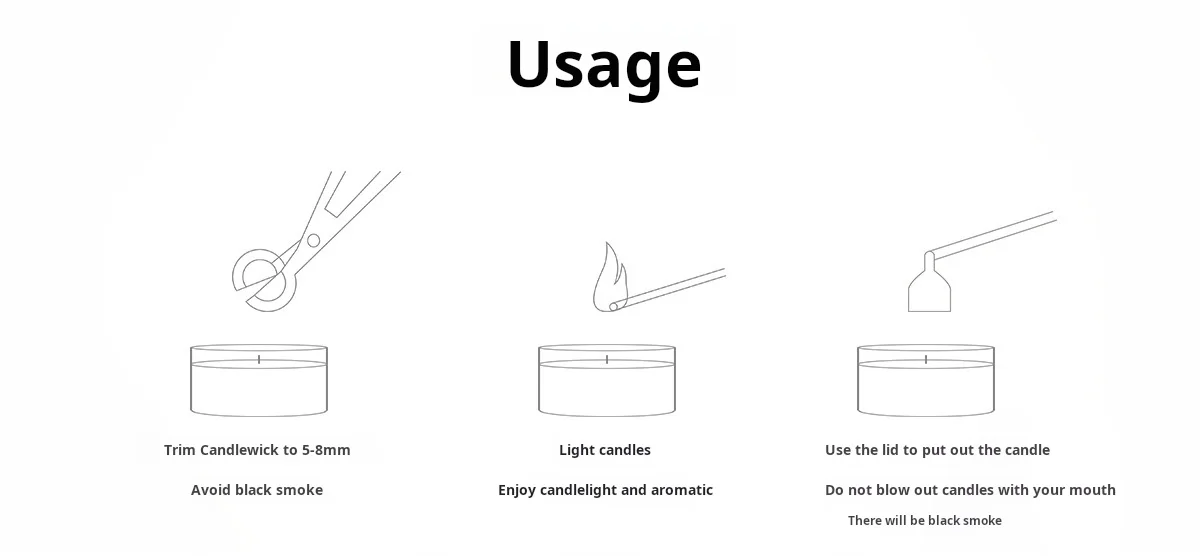 Usage

Trim Candlewick to 5-8mm

Avoid black smoke

Light candles

Enjoy candlelight and aromatic

Use the lid to put out the candle

Do not blow out candles with your mouth

There will be black smoke