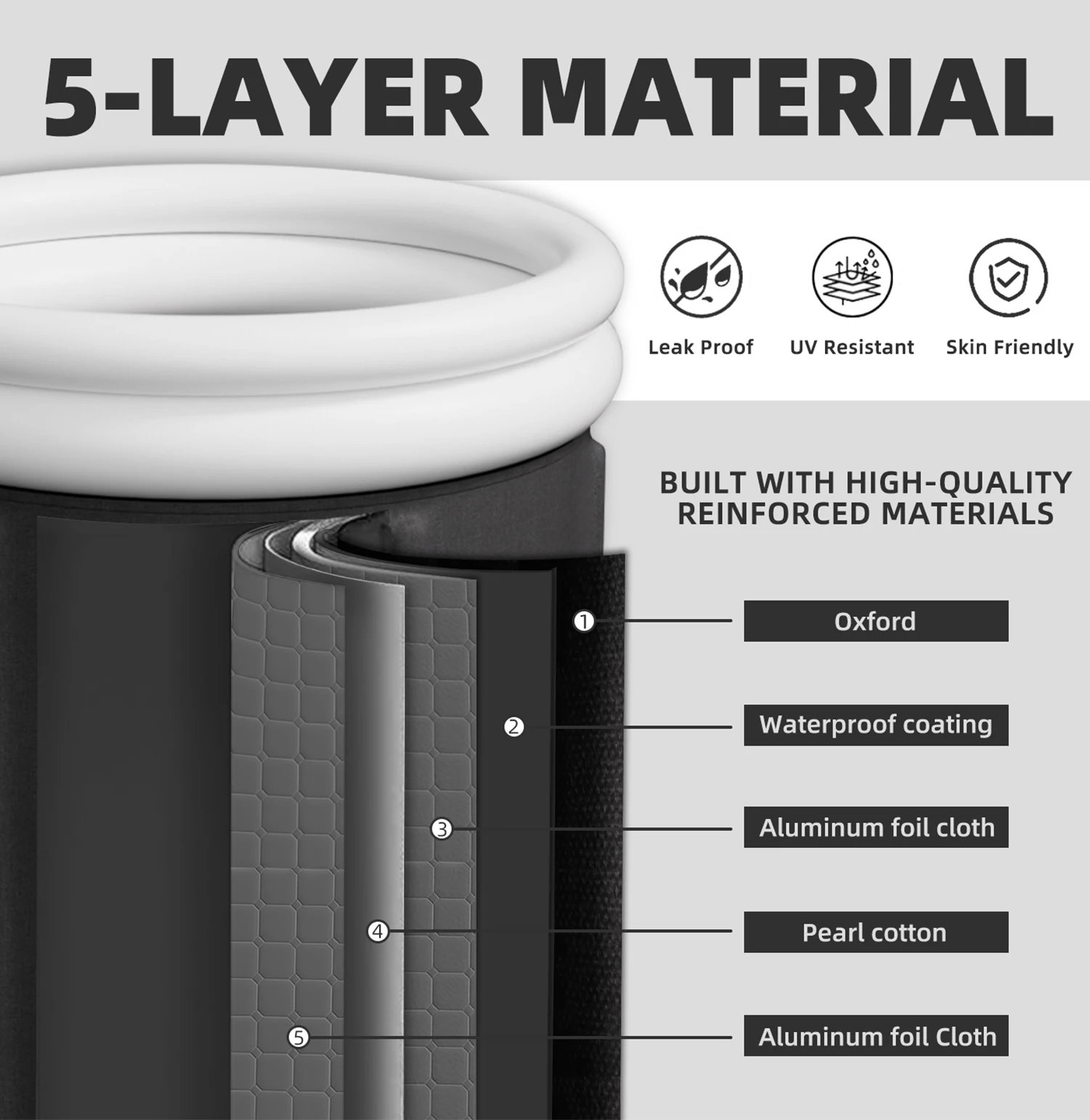 5-LAYER MATERIAL

Leak Proof

UV Resistant

Skin Friendly

BUILT WITH HIGH-QUALITY REINFORCED MATERIALS

① Oxford

② Waterproof coating

③ Aluminum foil cloth

④ Pearl cotton

⑤ Aluminum foil Cloth